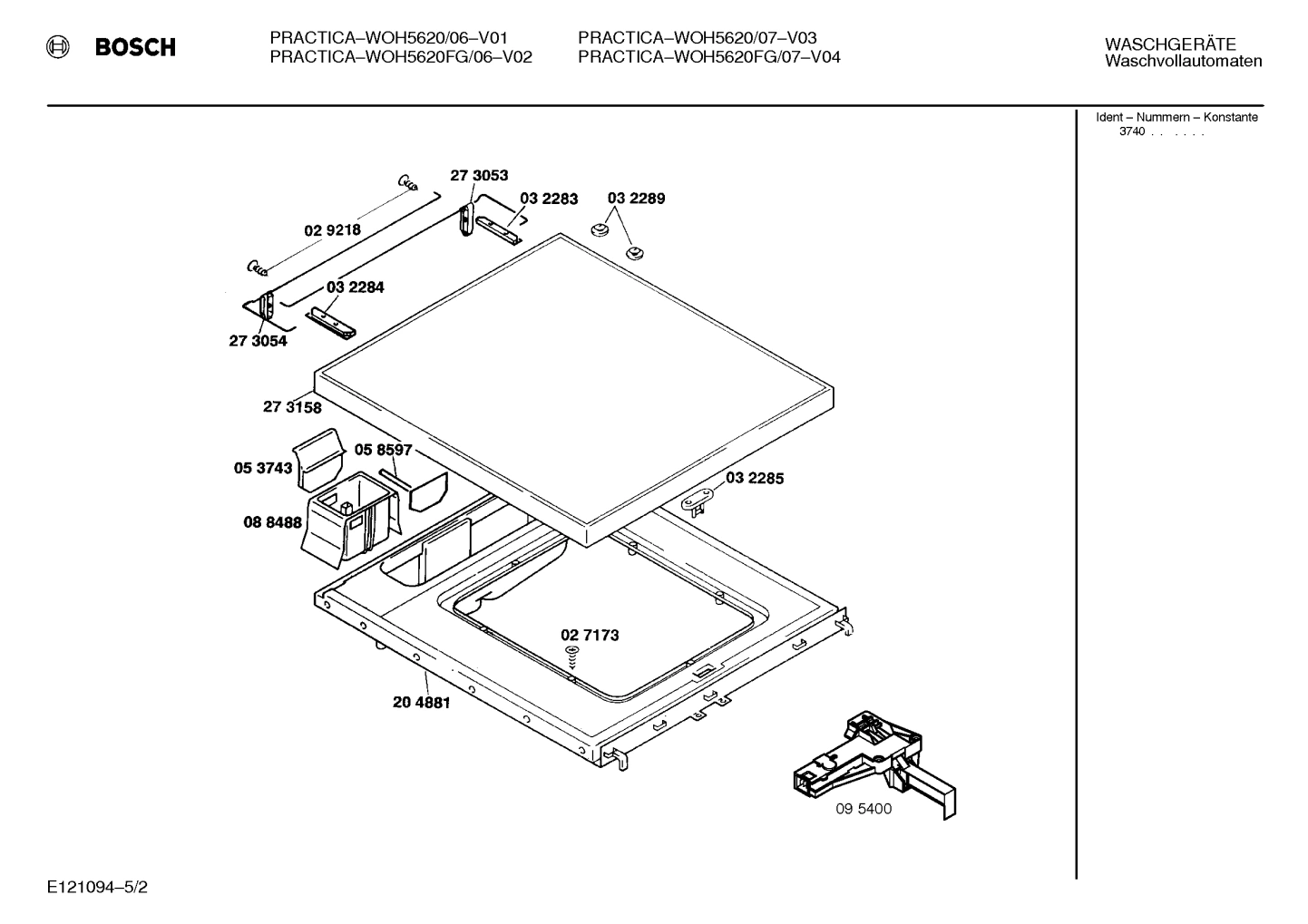 BOSCH

PRACTICA–WOH5620/06–V01
PRACTICA–WOH5620FG/06–V02

PRACTICA–WOH5620/07–V03
PRACTICA–WOH5620FG/07–V04

WASCHGERÄTE
Waschvollautomaten

Ident – Nummern – Konstante
3740 . . . . . .

27 3053
03 2283
03 2289
02 9218
03 2284
27 3054
27 3158
05 8597
05 3743
08 8488
03 2285
02 7173
20 4881
09 5400

E121094–5/2