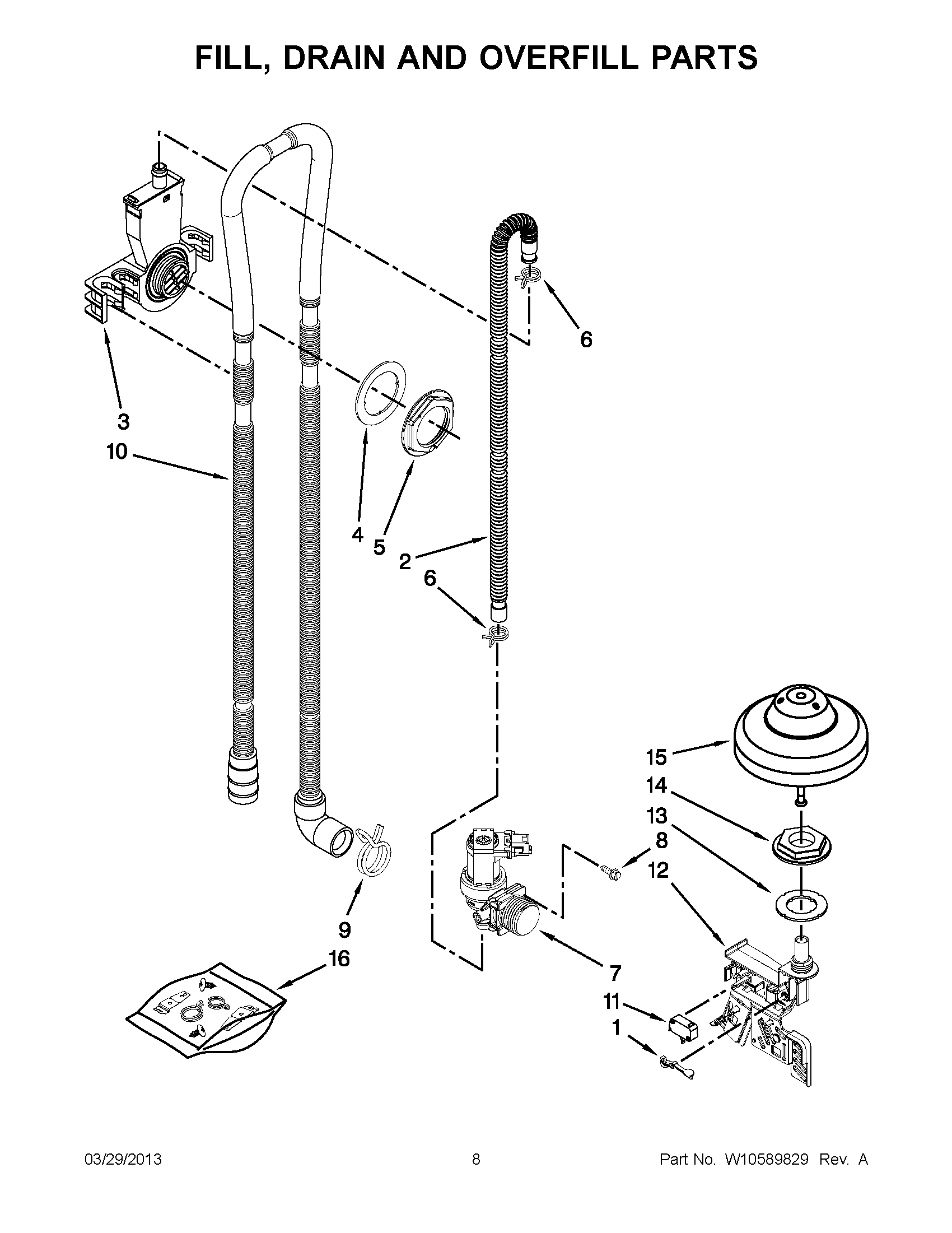 FILL, DRAIN AND OVERFILL PARTS

6
3
10
4
5
2
6
15
14
13
8
12
9
16
7
11
1

03/29/2013 8 Part No. W10589829 Rev. A