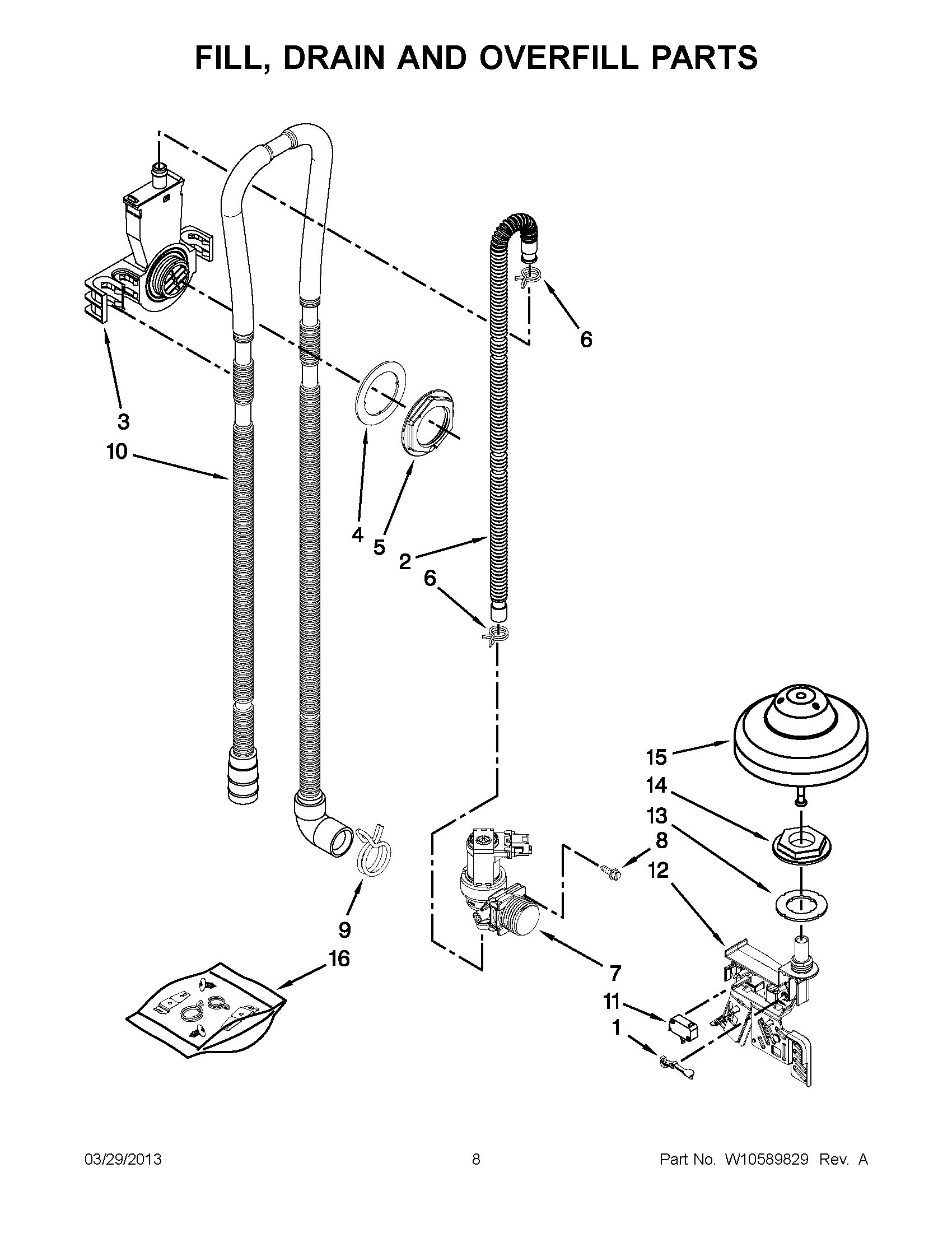 FILL, DRAIN AND OVERFILL PARTS

6

3
10

4
5
2
6

15
14
13
8
12

9
16

7
11
1

03/29/2013
8
Part No. W10589829 Rev. A