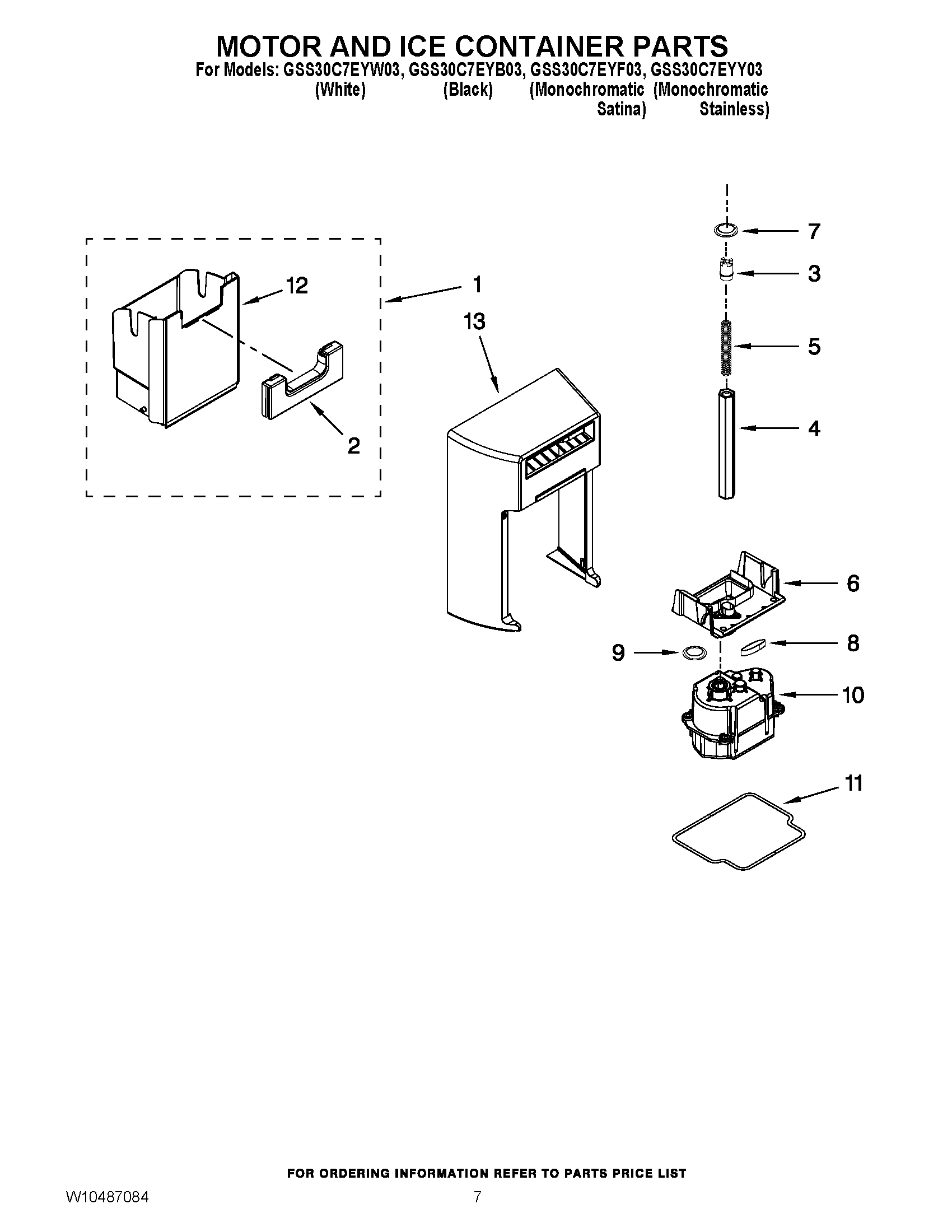 MOTOR AND ICE CONTAINER PARTS

For Models: GSS30C7EYW03, GSS30C7EYB03, GSS30C7EYF03, GSS30C7EYY03
(White) (Black) (Monochromatic Satina) (Monochromatic Stainless)

7
3
12
1
13
5
4
2
6
9
8
10
11

FOR ORDERING INFORMATION REFER TO PARTS PRICE LIST

W10487084

7