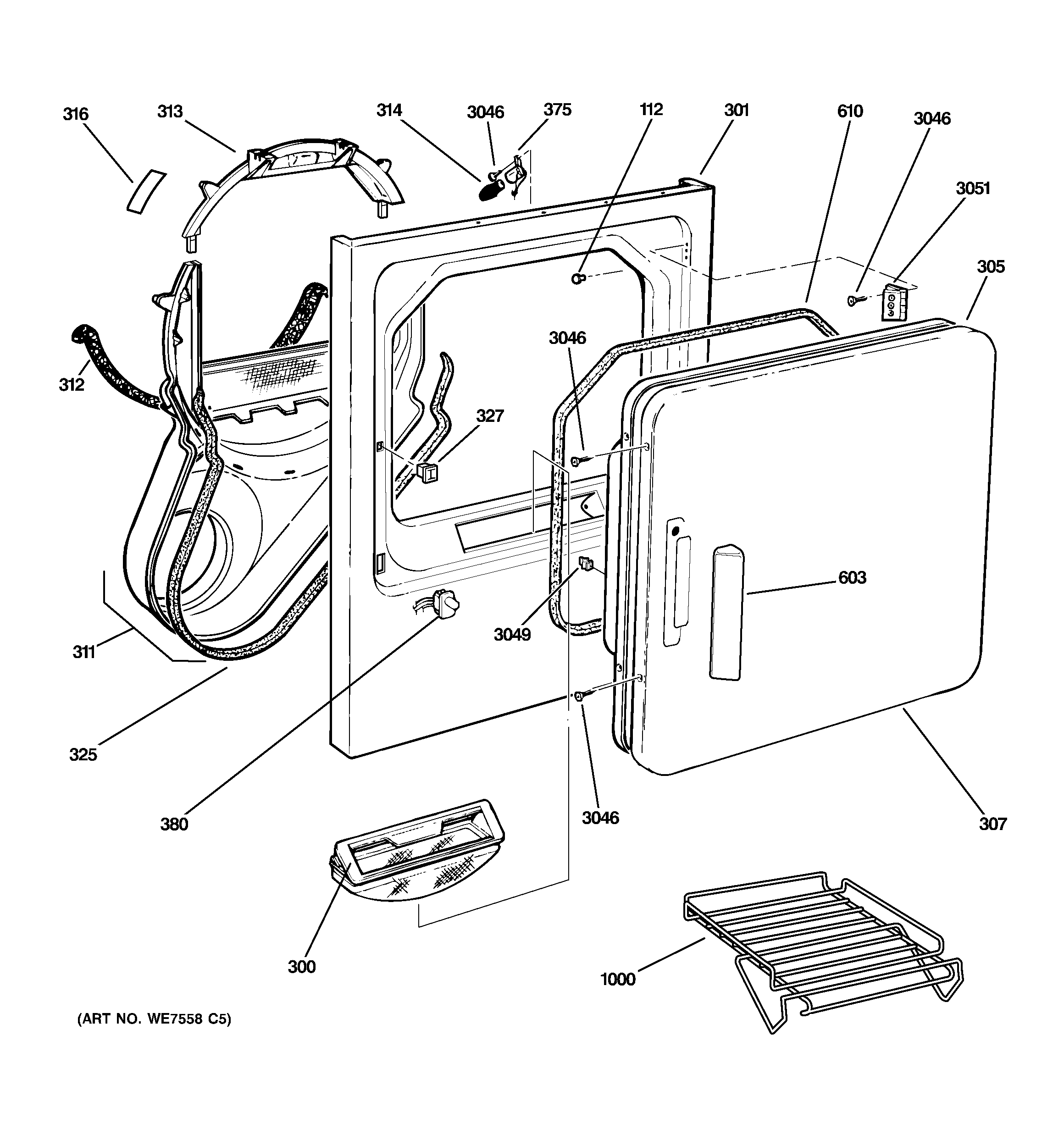 316
313
314
3046
375
112
301
610
3046
3051
305
312
3046
327
603
3049
311
325
380
3046
307
300
1000
(ART NO. WE7558 C5)