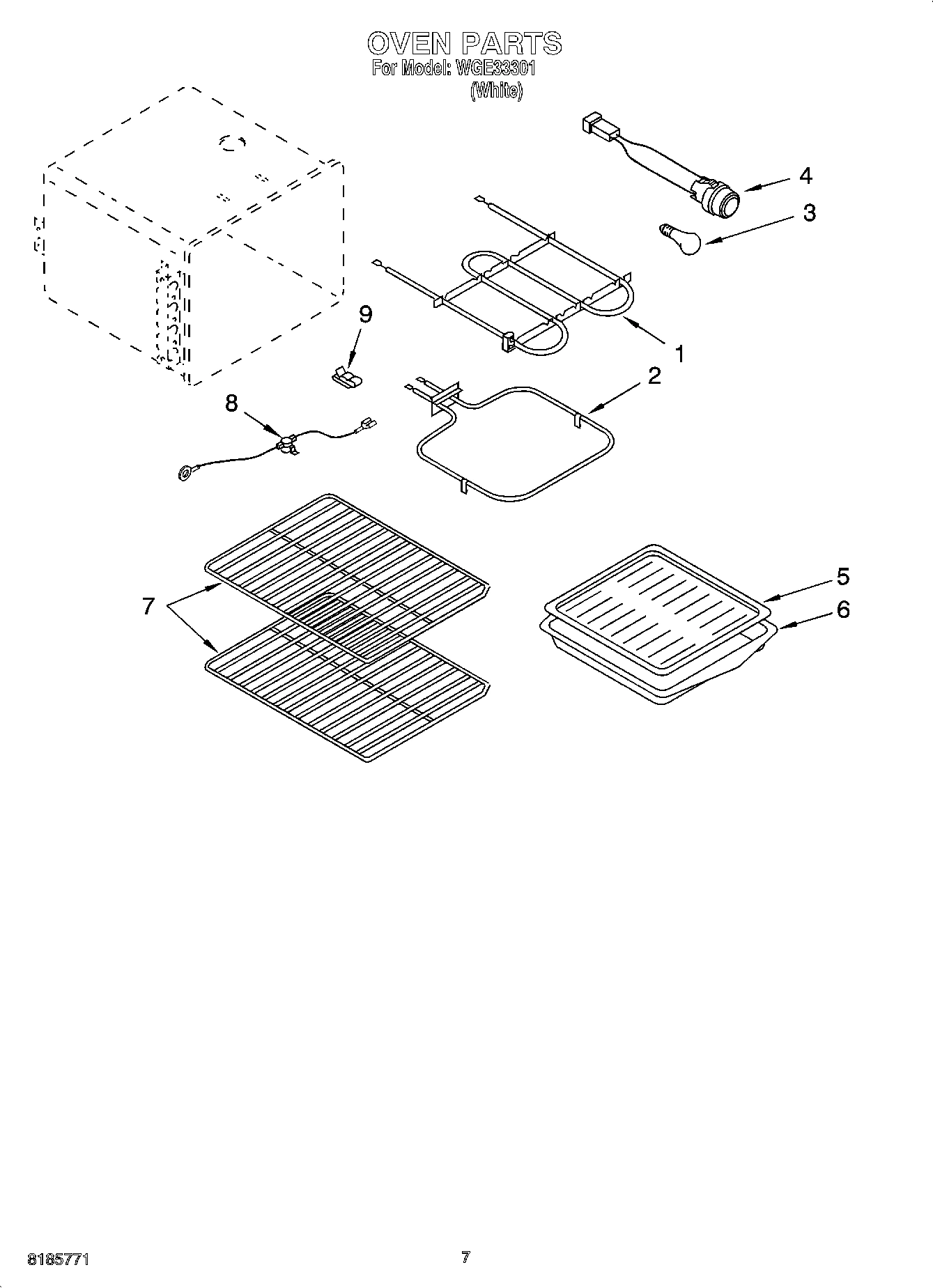 OVEN PARTS
For Model: WGE33301
(White)

4

3

9

1

2

8

7

5

6

8185771

7