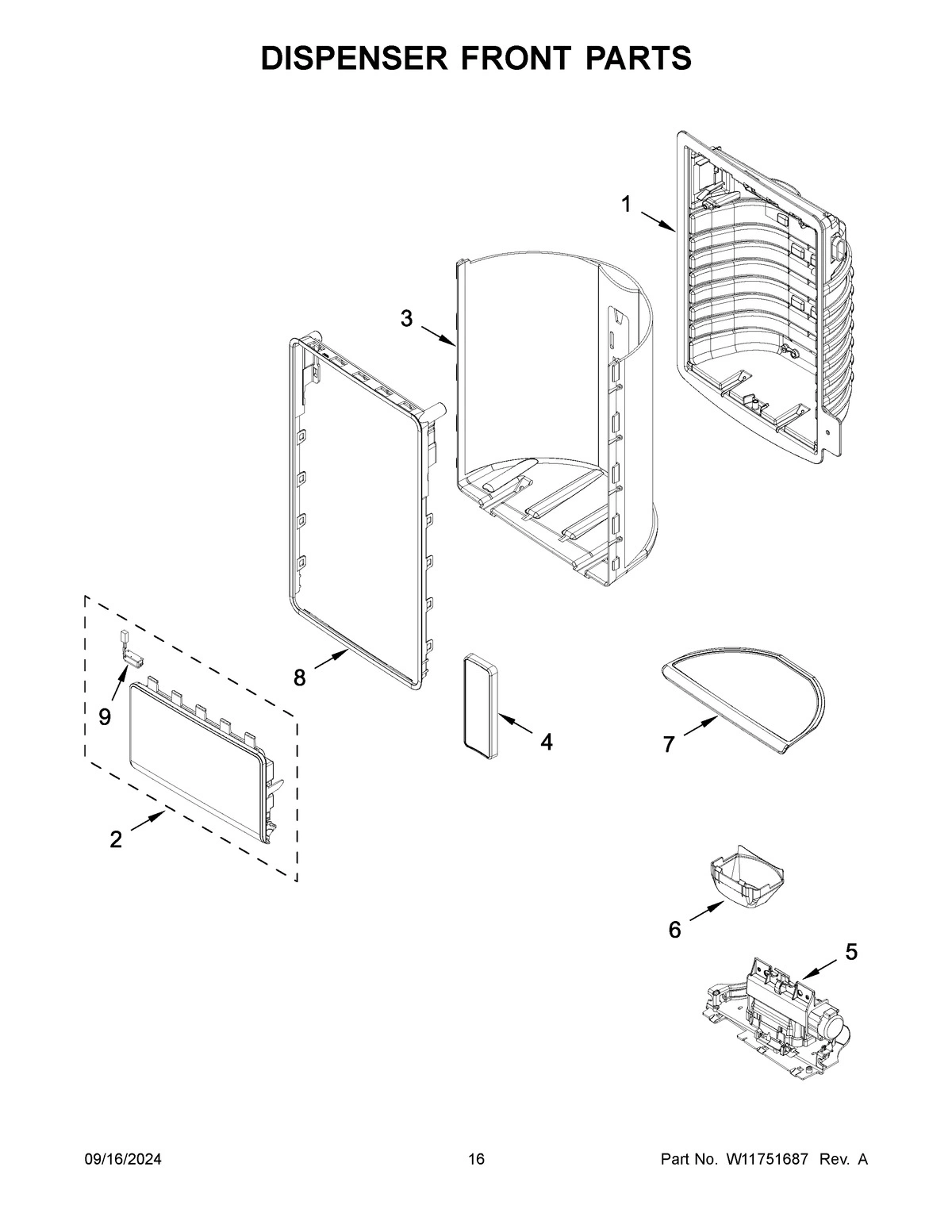 DISPENSER FRONT PARTS

1

3

8

9

4

7

2

6

5

09/16/2024

16

Part No. W11751687 Rev. A