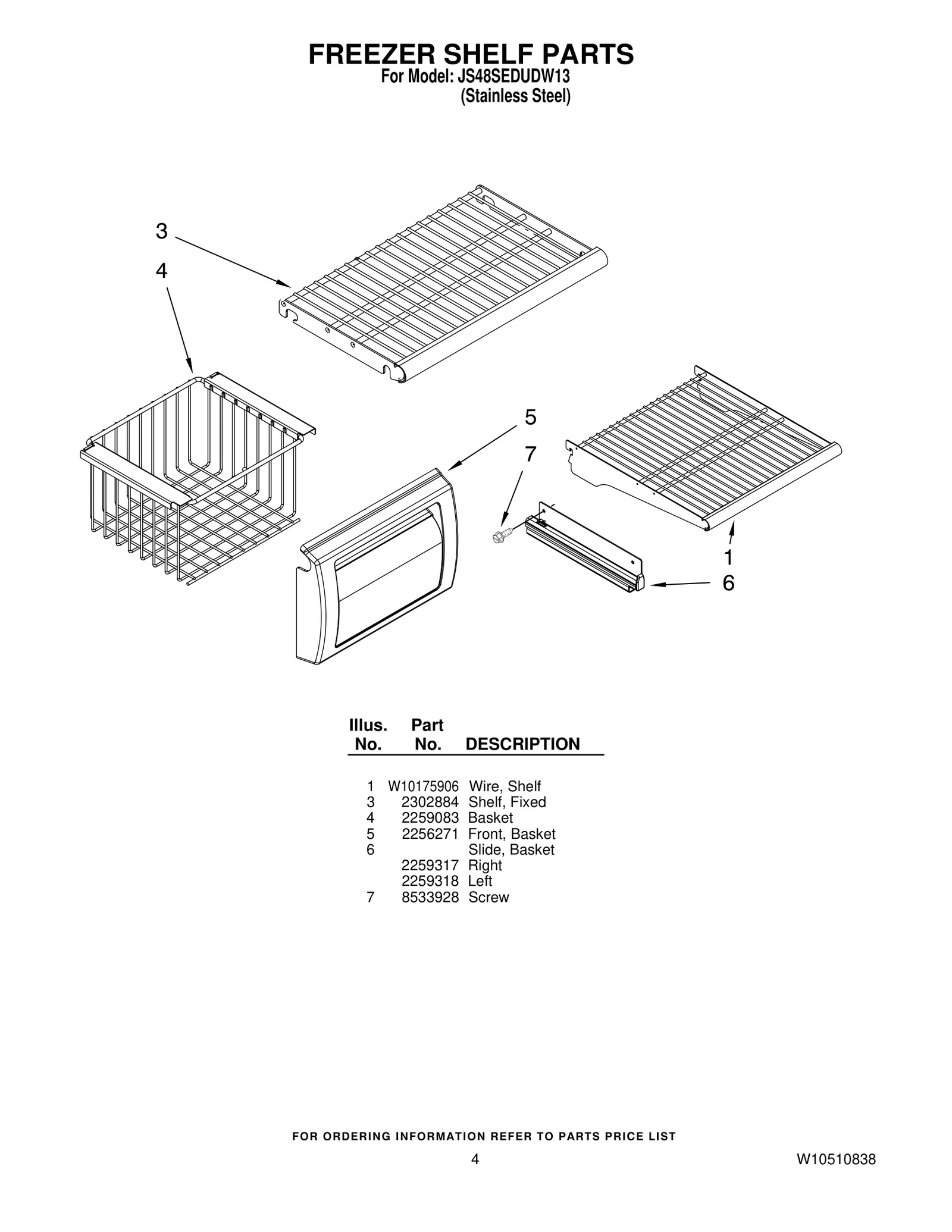 FREEZER SHELF PARTS
For Model: JS48SEDUDW13
(Stainless Steel)

3
4
5
7
1
6

| Illus. No. | Part No. | DESCRIPTION |
|---|---|---|
| 1 | W10175906 | Wire, Shelf |
| 3 | 2302884 | Shelf, Fixed |
| 4 | 2259083 | Basket |
| 5 | 2256271 | Front, Basket |
| 6 | | Slide, Basket |
| | 2259317 | Right |
| | 2259318 | Left |
| 7 | 8533928 | Screw |

FOR ORDERING INFORMATION REFER TO PARTS PRICE LIST
4
W10510838