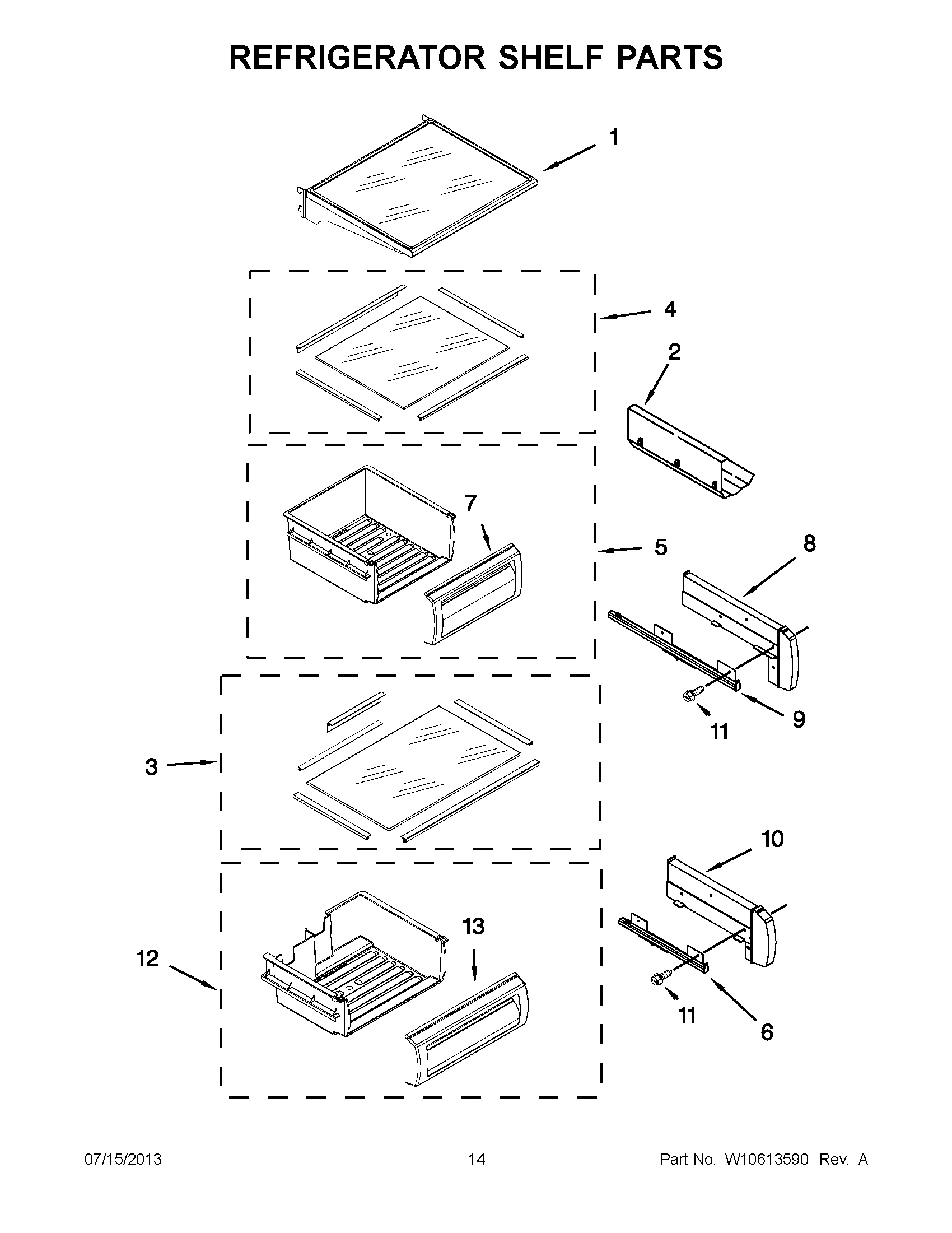 REFRIGERATOR SHELF PARTS

1

4

2

7

5

8

11

9

3

10

13

12

11

6

07/15/2013

14

Part No. W10613590 Rev. A