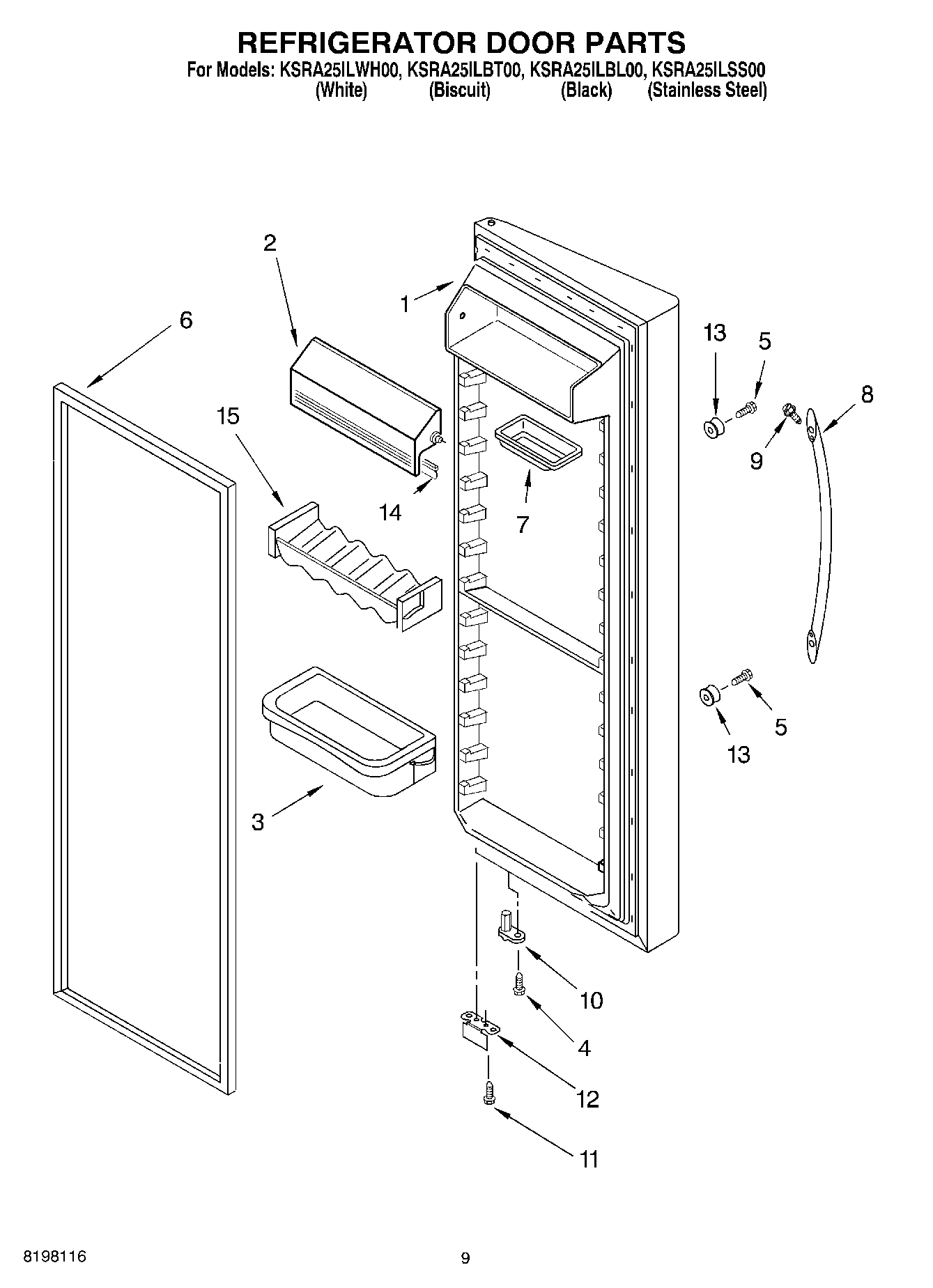 REFRIGERATOR DOOR PARTS
For Models: KSRA25ILWH00, KSRA25ILBT00, KSRA25ILBL00, KSRA25ILSS00
(White) (Biscuit) (Black) (Stainless Steel)

2
1
6
13
5
8
15
9
14
7
5
13
3
10
4
12
11

8198116
9