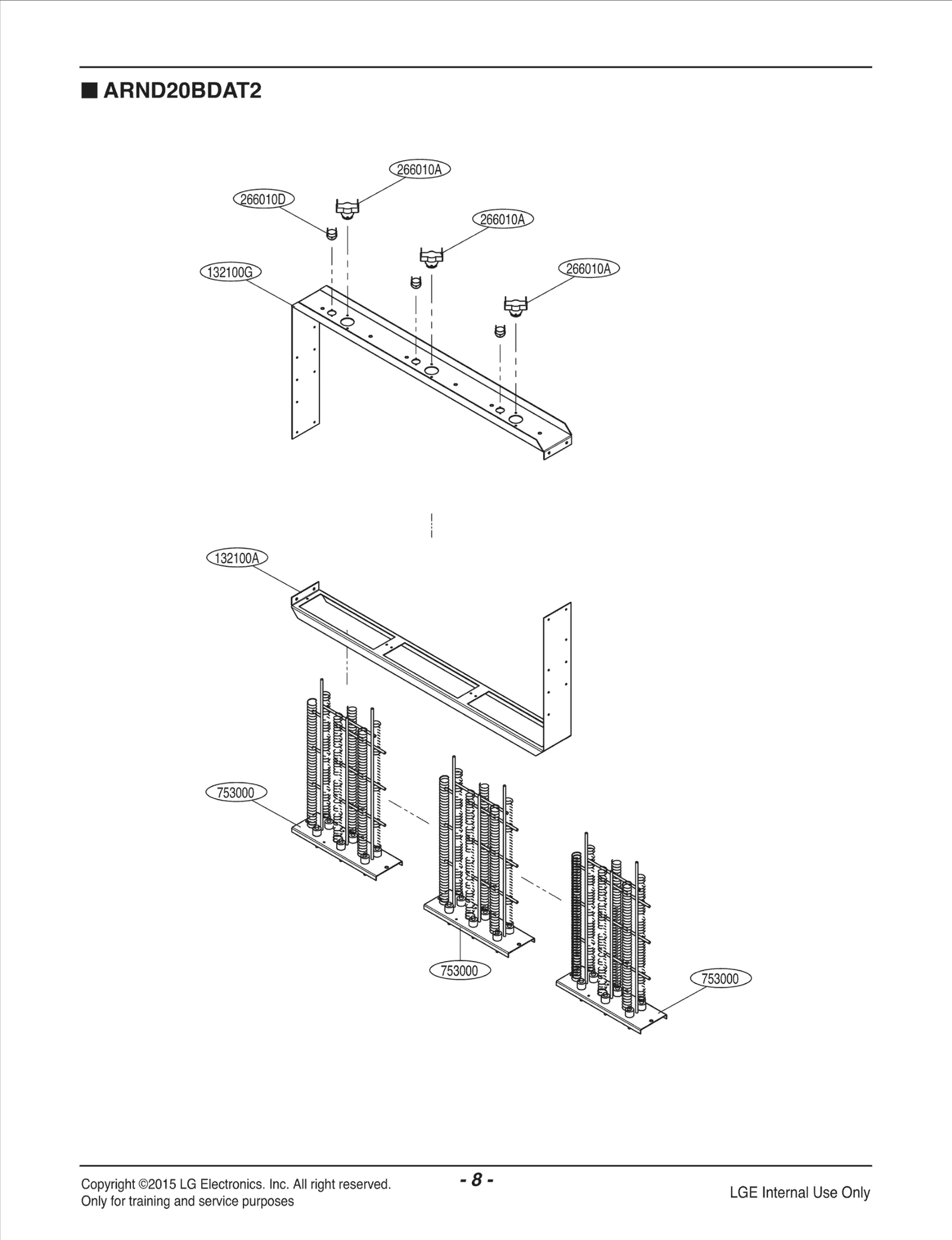 ■ ARND20BDAT2

266010A

266010D

266010A

132100G

266010A

132100A

753000

753000

753000

Copyright ©2015 LG Electronics. Inc. All right reserved.
Only for training and service purposes

- 8 -

LGE Internal Use Only