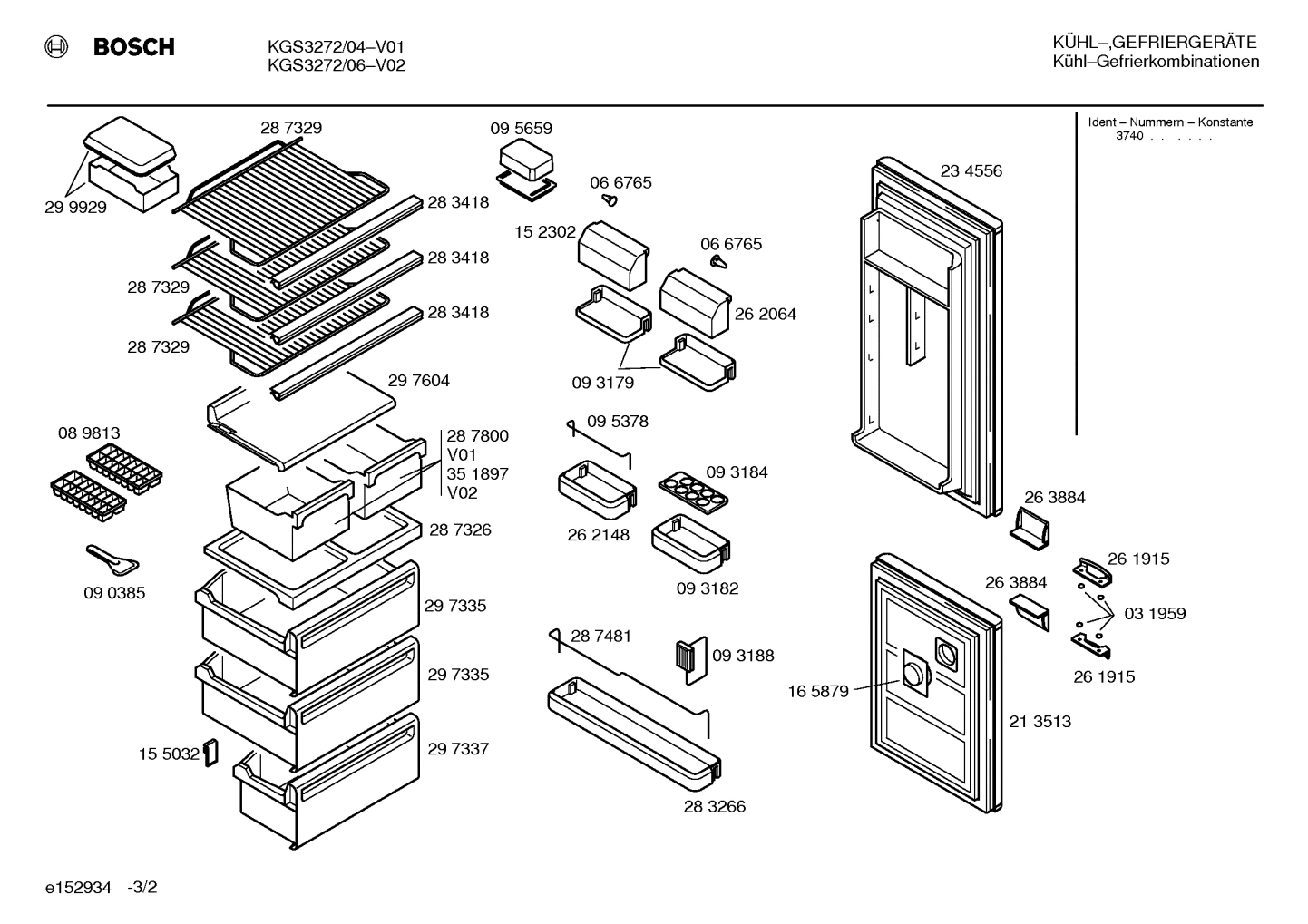 BOSCH

KGS3272/04–V01
KGS3272/06–V02

KÜHL–,GEFRIERGERÄTE
Kühl–Gefrierkombinationen

Ident – Nummern – Konstante
3740 . . . . . .

29 9929
28 7329
28 3418
28 3418
28 7329
28 3418
28 7329
29 7604
08 9813
28 7800
V01
35 1897
V02
28 7326
09 0385
29 7335
29 7335
15 5032
29 7337

09 5659
06 6765
15 2302
06 6765
26 2064
09 3179
09 5378
09 3184
26 2148
09 3182
28 7481
09 3188
28 3266

23 4556
26 3884
26 1915
26 3884
03 1959
26 1915
16 5879
21 3513

e152934 -3/2