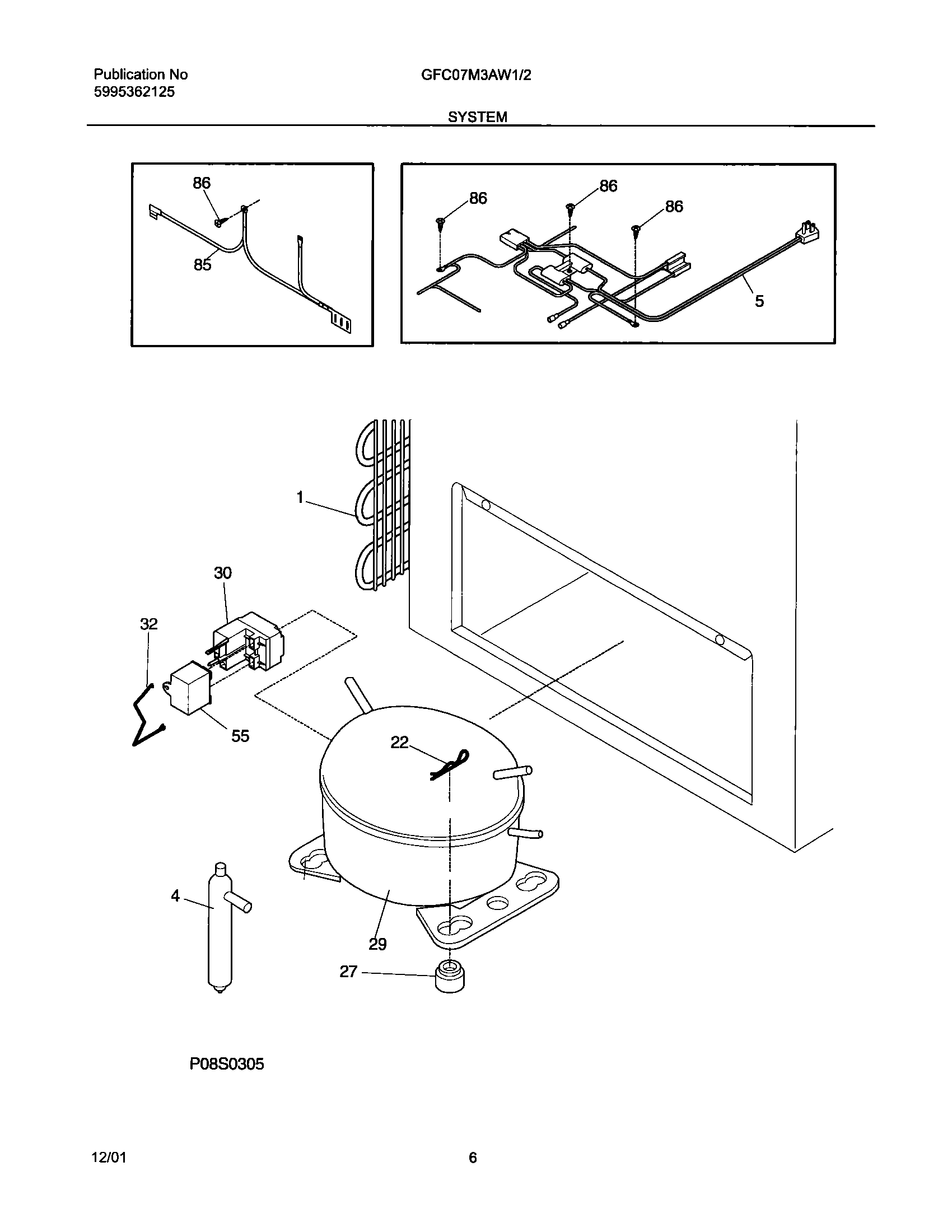 Publication No
5995362125

GFC07M3AW1/2

SYSTEM

86
85

86
86
86
5

1
30
32
55
22
4
29
27

P08S0305

12/01

6