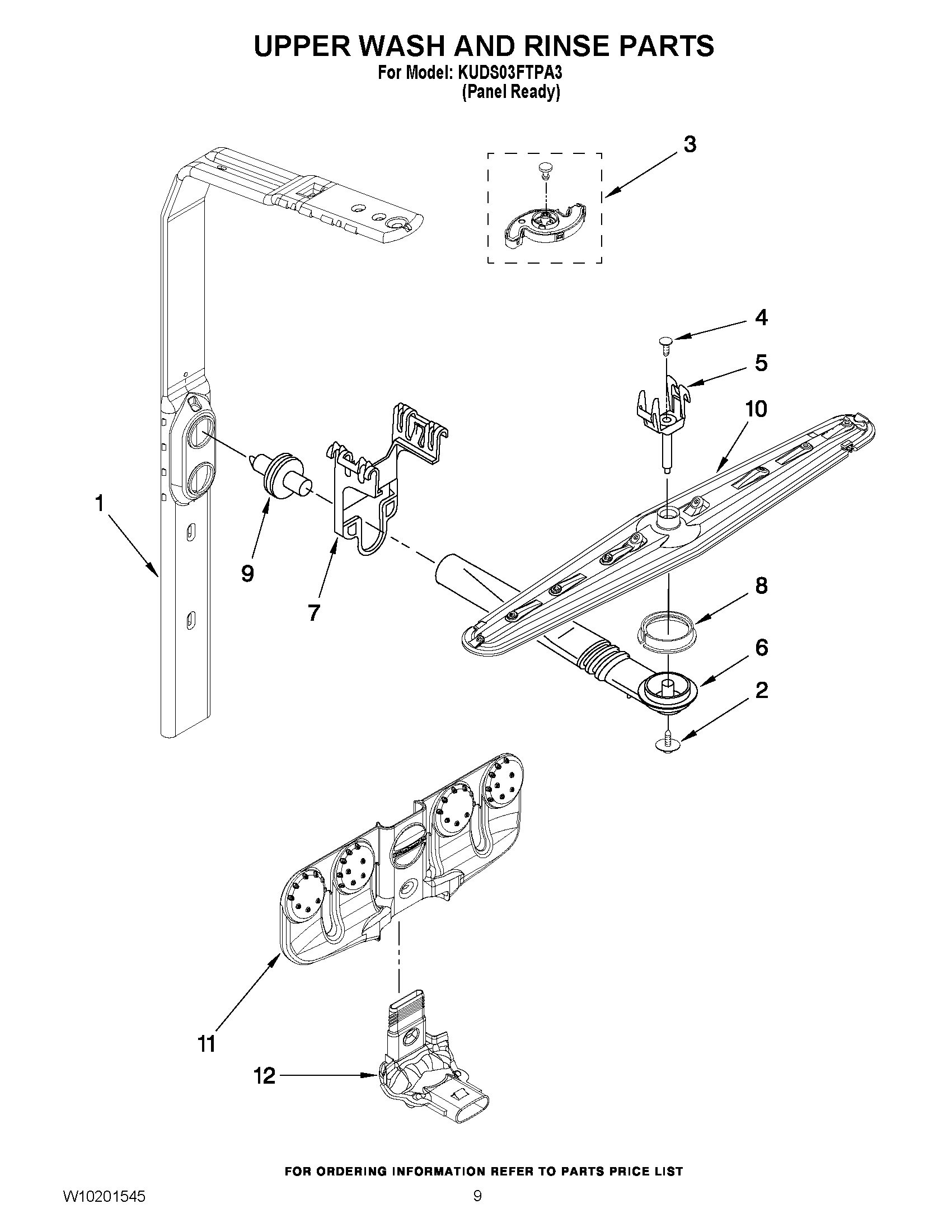 UPPER WASH AND RINSE PARTS
For Model: KUDS03FTPA3
(Panel Ready)

3

4

5

10

1

9

7

8

6

2

11

12

FOR ORDERING INFORMATION REFER TO PARTS PRICE LIST

W10201545

9