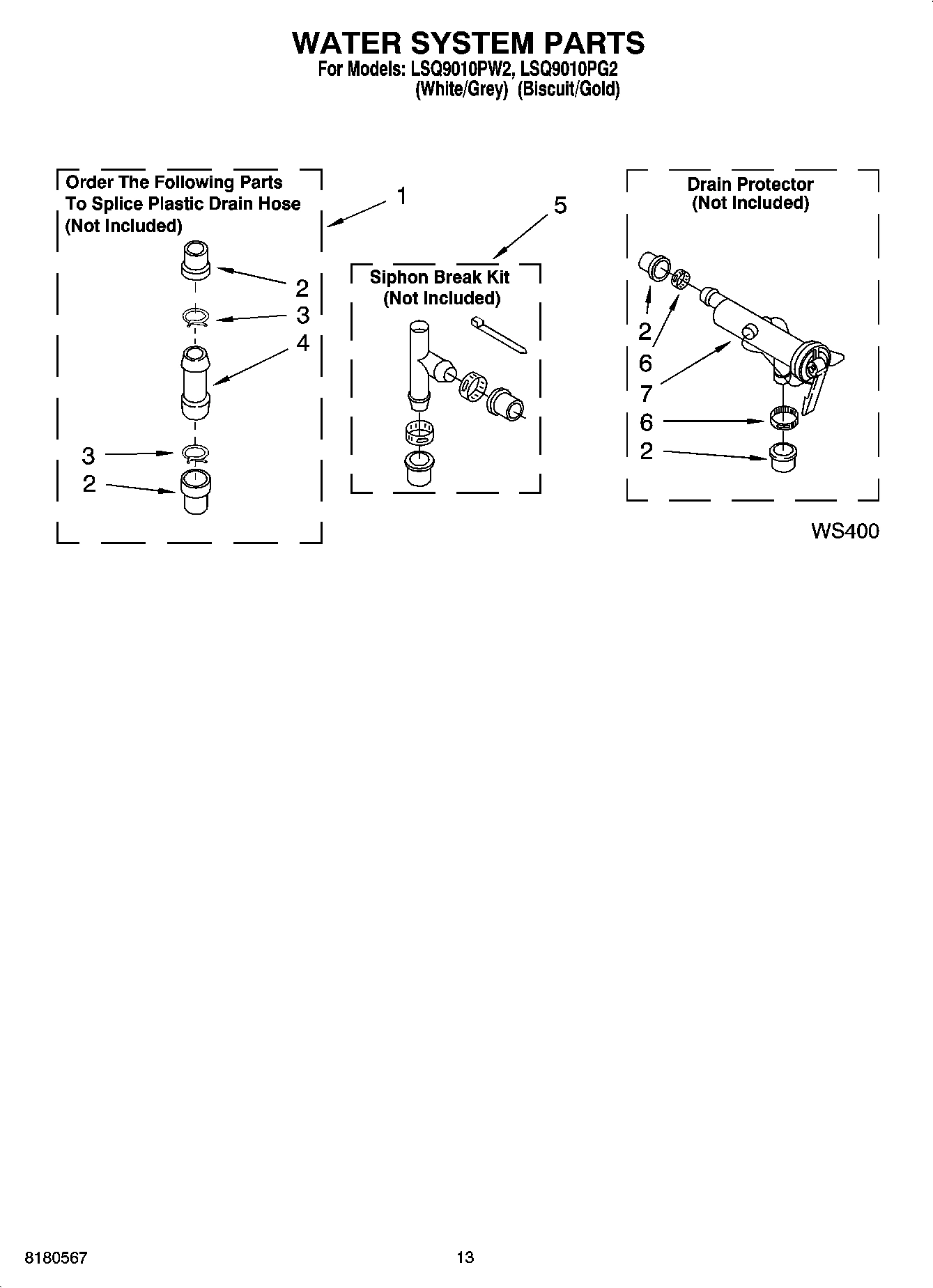 WATER SYSTEM PARTS
For Models: LSQ9010PW2, LSQ9010PG2
(White/Grey) (Biscuit/Gold)

Order The Following Parts To Splice Plastic Drain Hose (Not Included)

1

2
3
4
3
2

5

Siphon Break Kit (Not Included)

Drain Protector (Not Included)

2
6
7
6
2

WS400

8180567

13