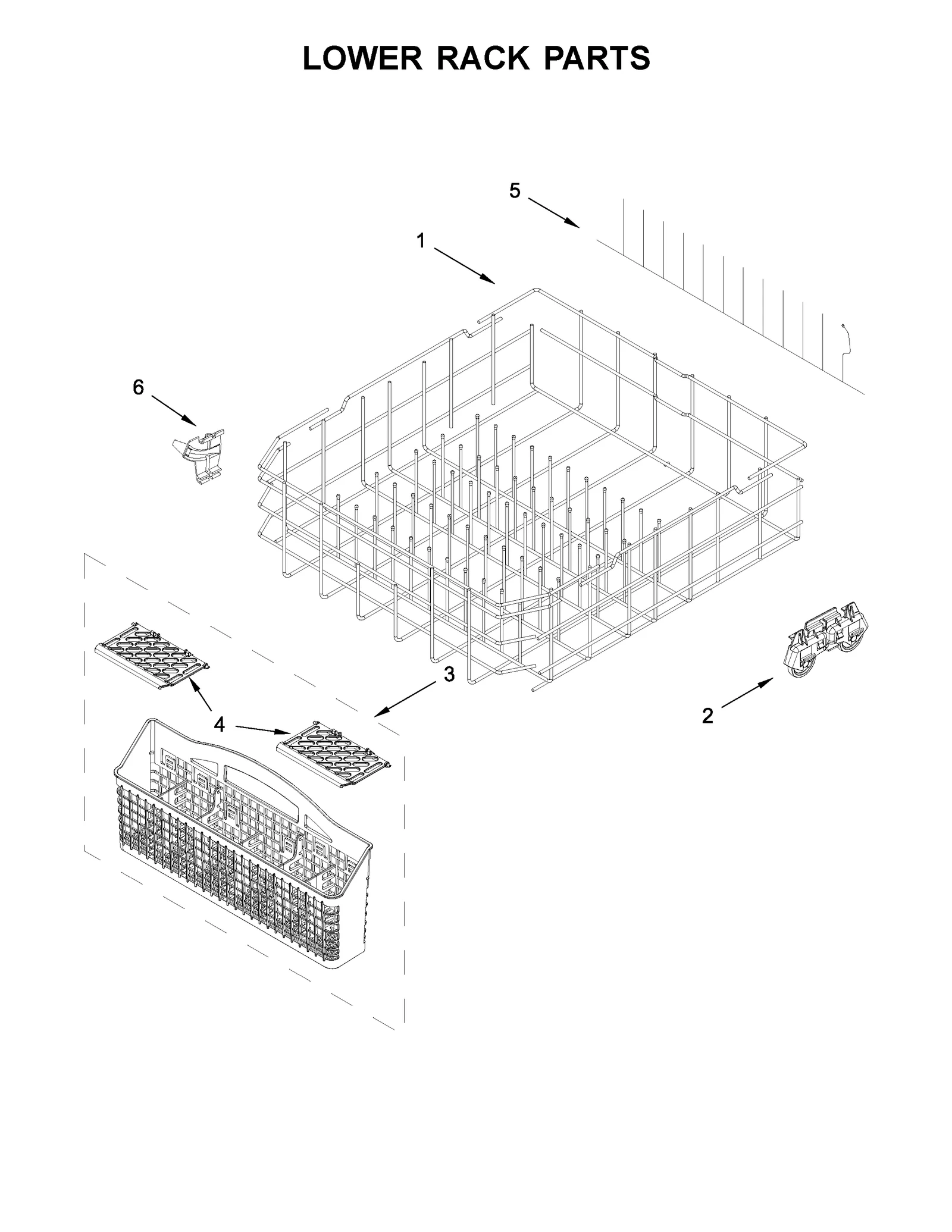 LOWER RACK PARTS

5

1

6

3

4

2