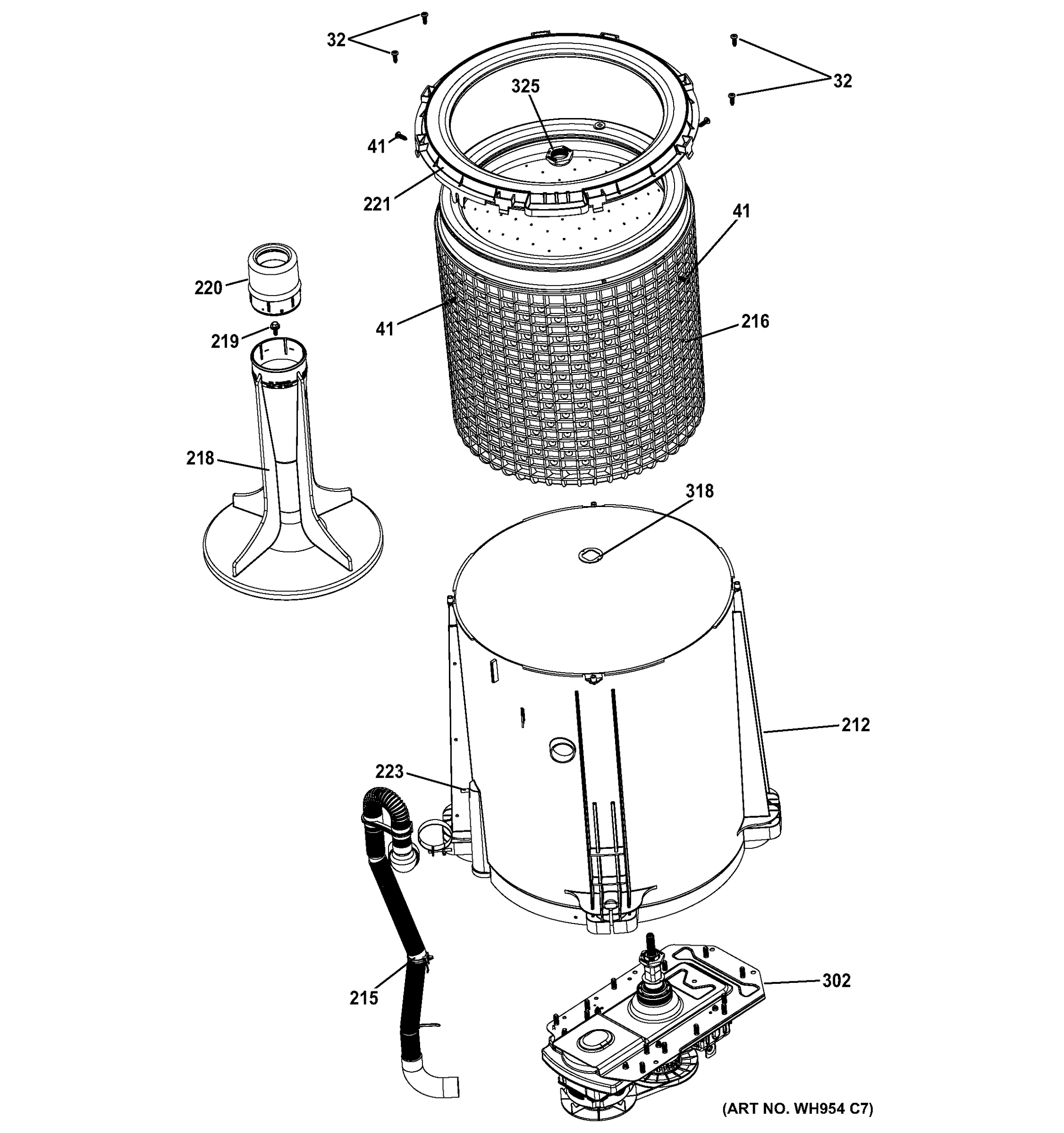 32
32
325
41
221
41
220
41
216
219
218
318
212
223
215
302
(ART NO. WH954 C7)