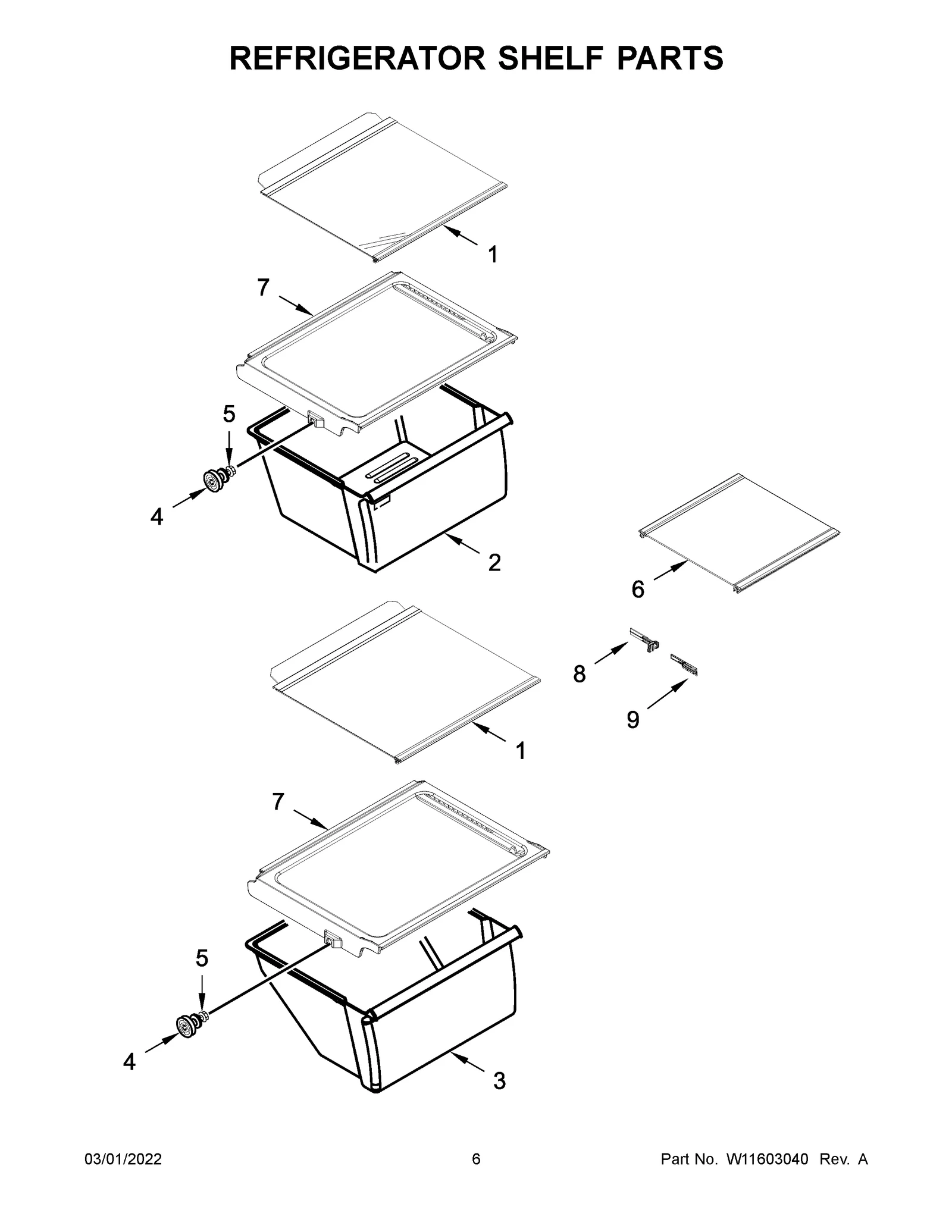 REFRIGERATOR SHELF PARTS

1

7

5

4

2

6

8

9

1

7

5

4

3

03/01/2022 6 Part No. W11603040 Rev. A