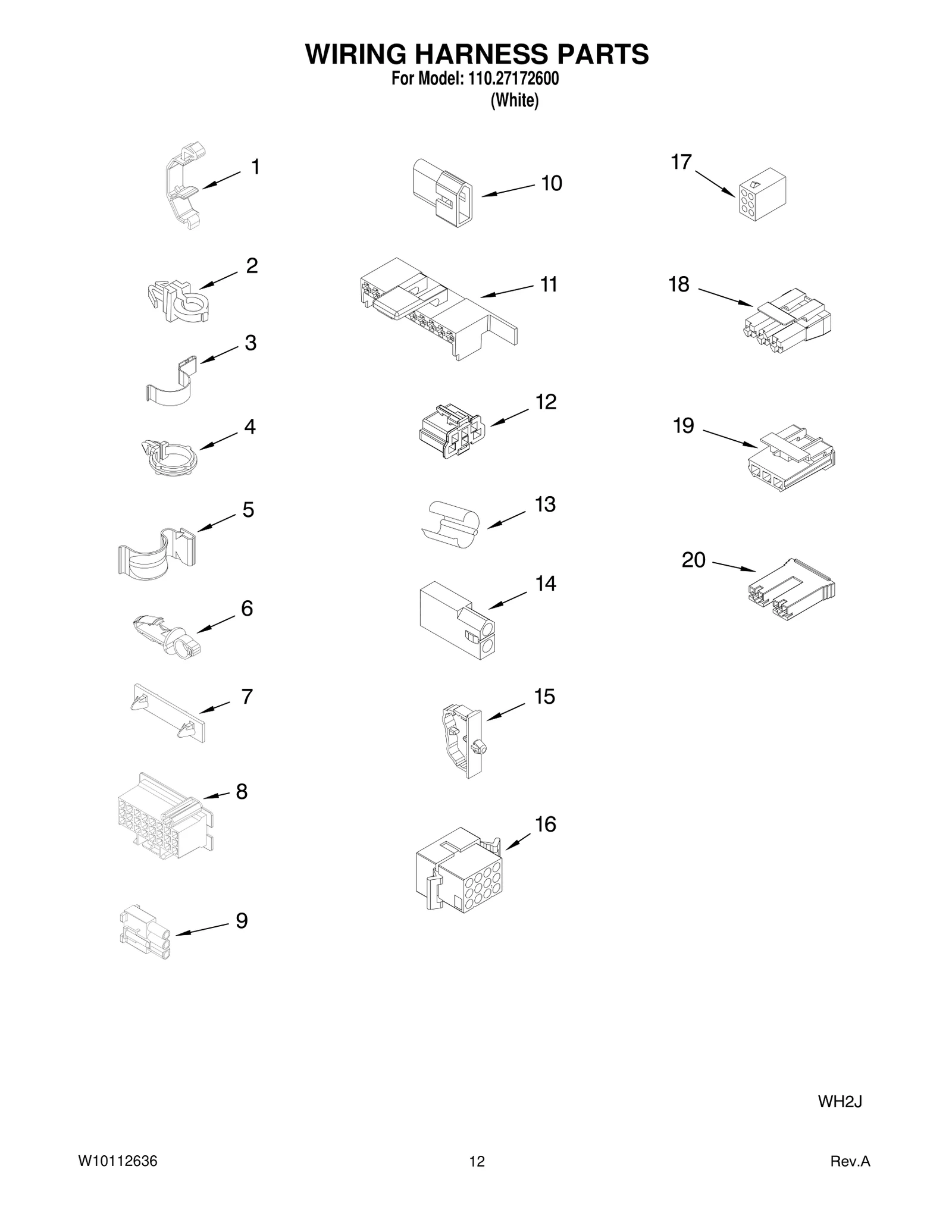 WIRING HARNESS PARTS
For Model: 110.27172600
(White)

1
2
3
4
5
6
7
8
9

10
11
12
13
14
15
16

17
18
19
20

WH2J

W10112636
12
Rev.A