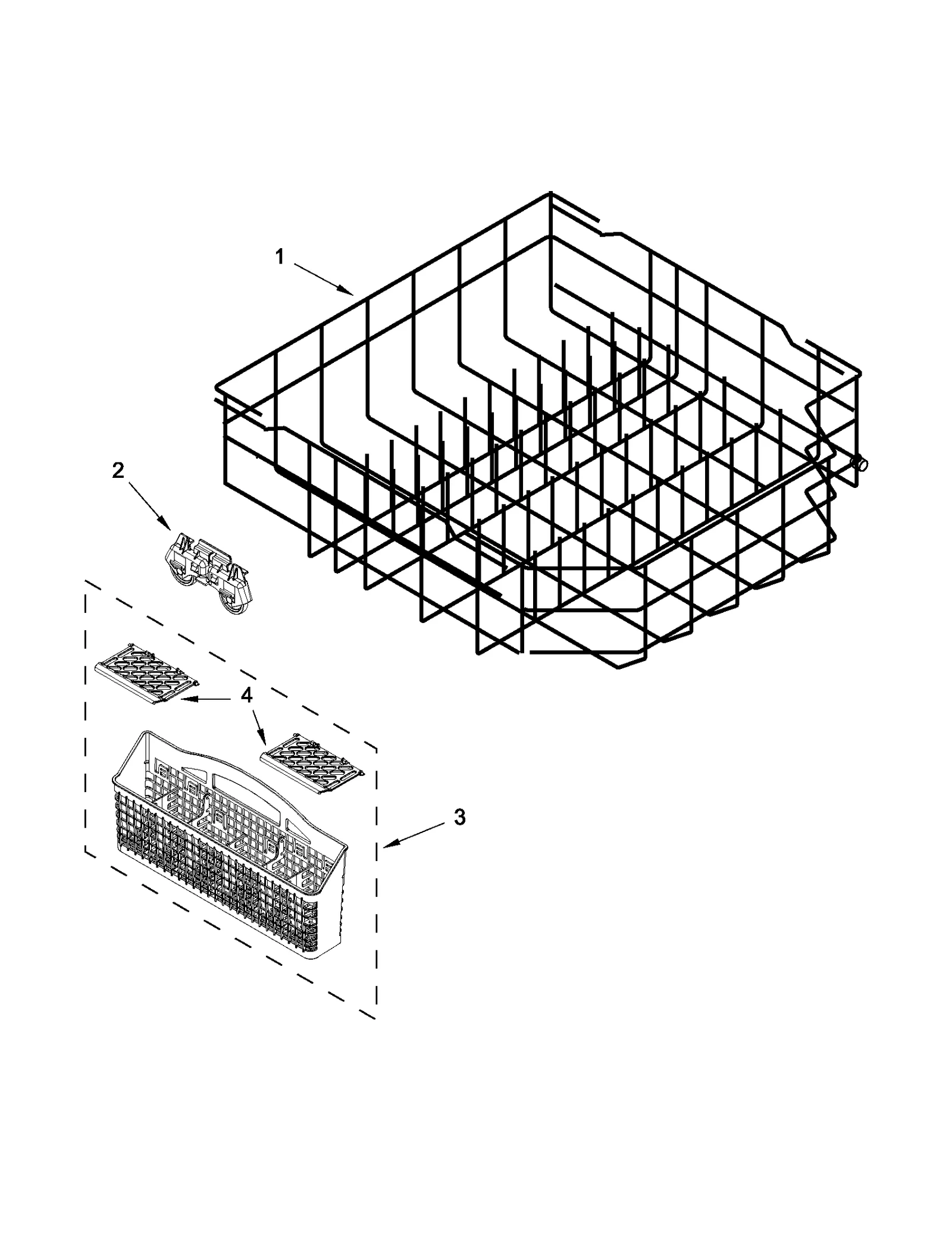 1

2

4

3