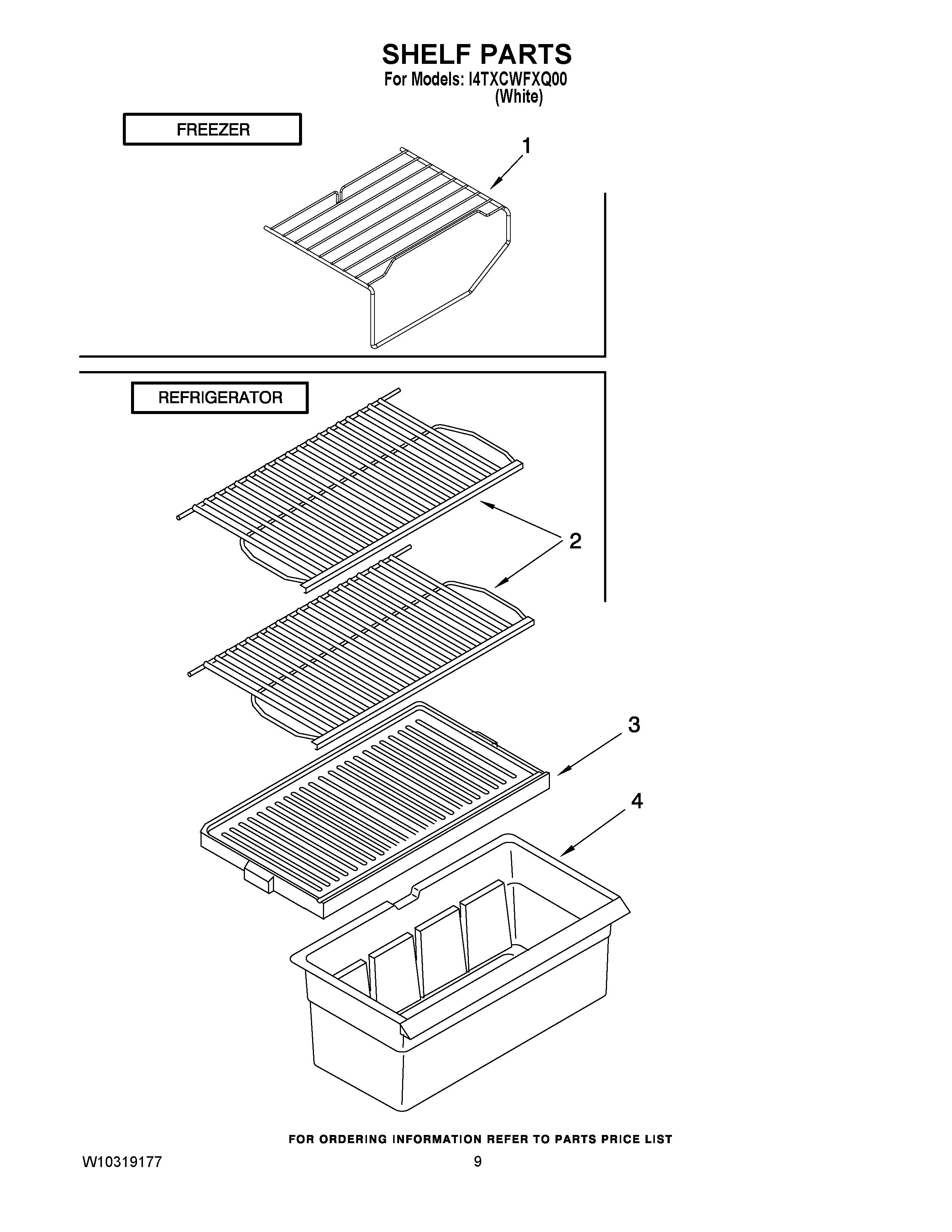 SHELF PARTS
For Models: I4TXCWFXQ00
(White)

FREEZER

1

REFRIGERATOR

2

3

4

FOR ORDERING INFORMATION REFER TO PARTS PRICE LIST

W10319177

9