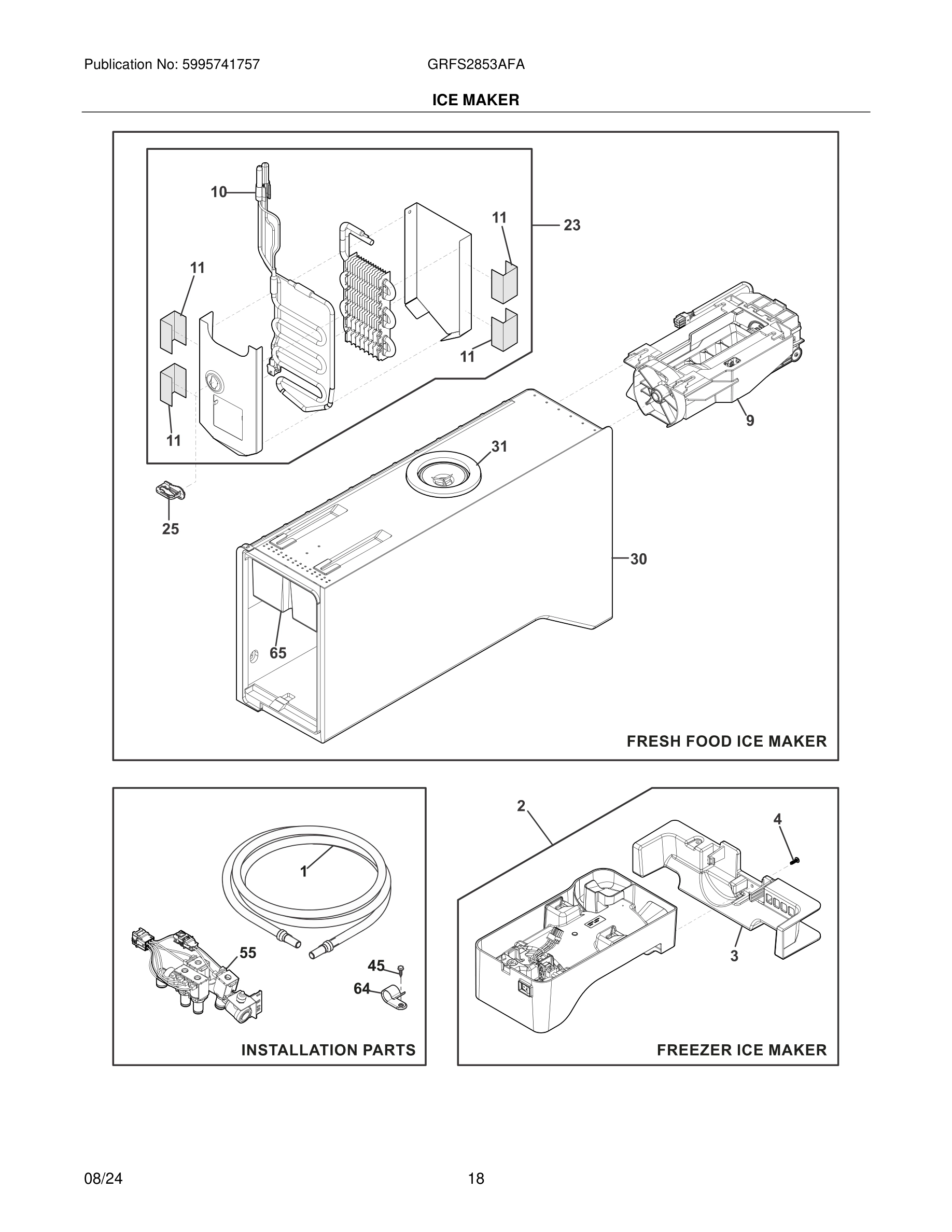 Publication No: 5995741757

GRFS2853AFA

ICE MAKER

10
11
23
11
11
11
9
31
25
30
65

FRESH FOOD ICE MAKER

1
55
45
64

INSTALLATION PARTS

2
4
3

FREEZER ICE MAKER

08/24

18