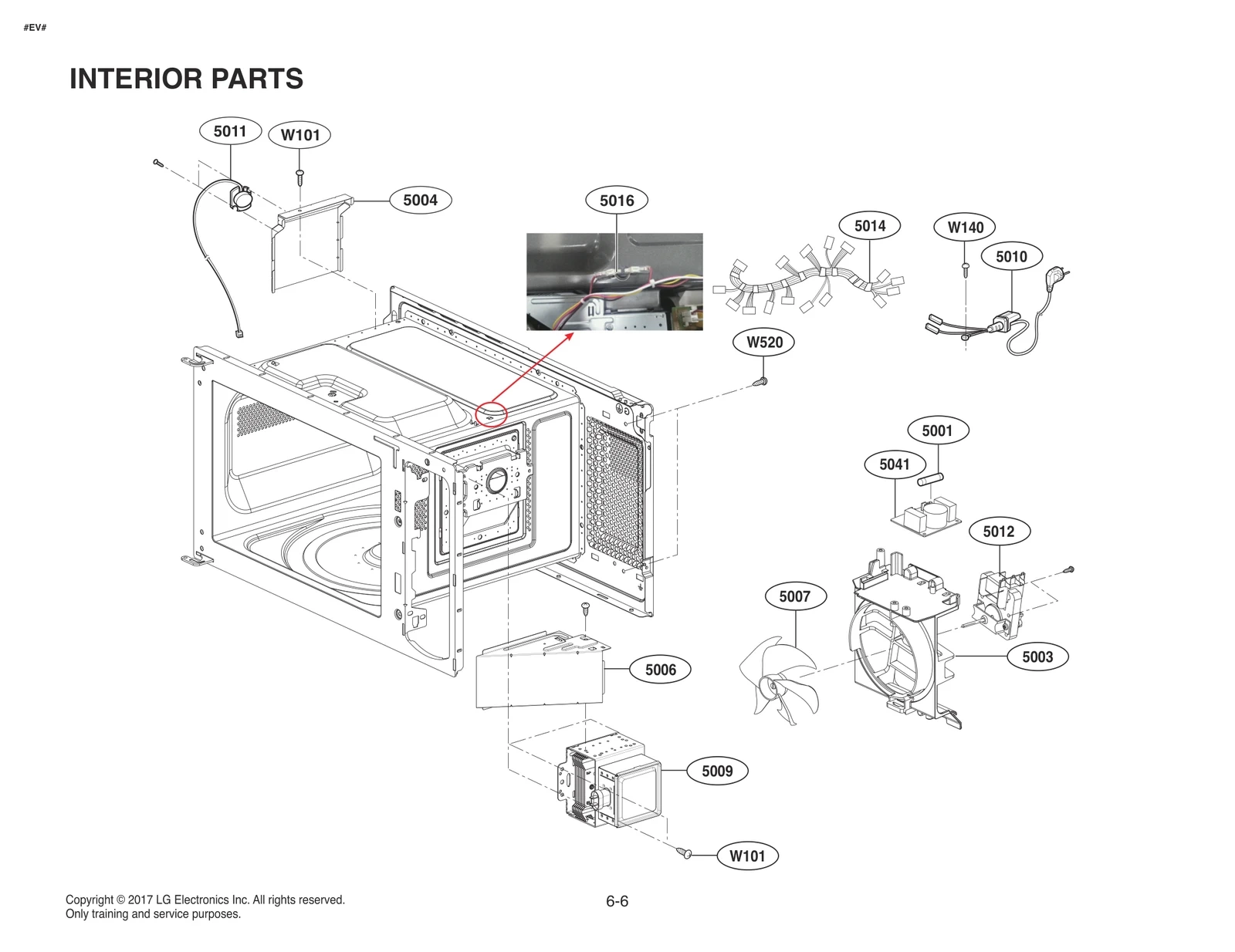 #EV#

INTERIOR PARTS

5011
W101
5004
5016
5014
W140
5010
W520
5001
5041
5012
5007
5003
5006
5009
W101

Copyright © 2017 LG Electronics Inc. All rights reserved.
Only training and service purposes.

6-6