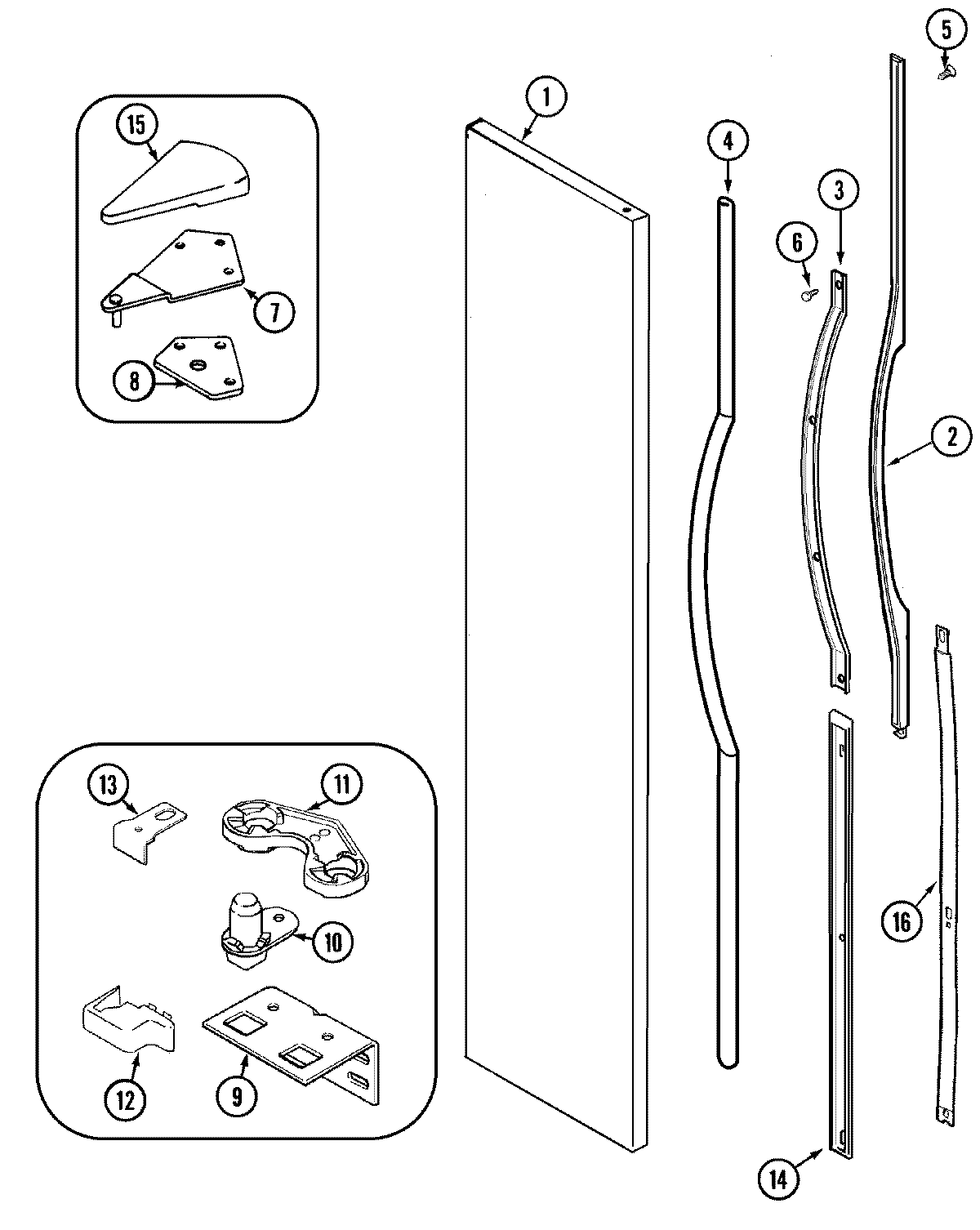 15
7
8
1
4
3
6
5
2
13
11
10
12
9
16
14