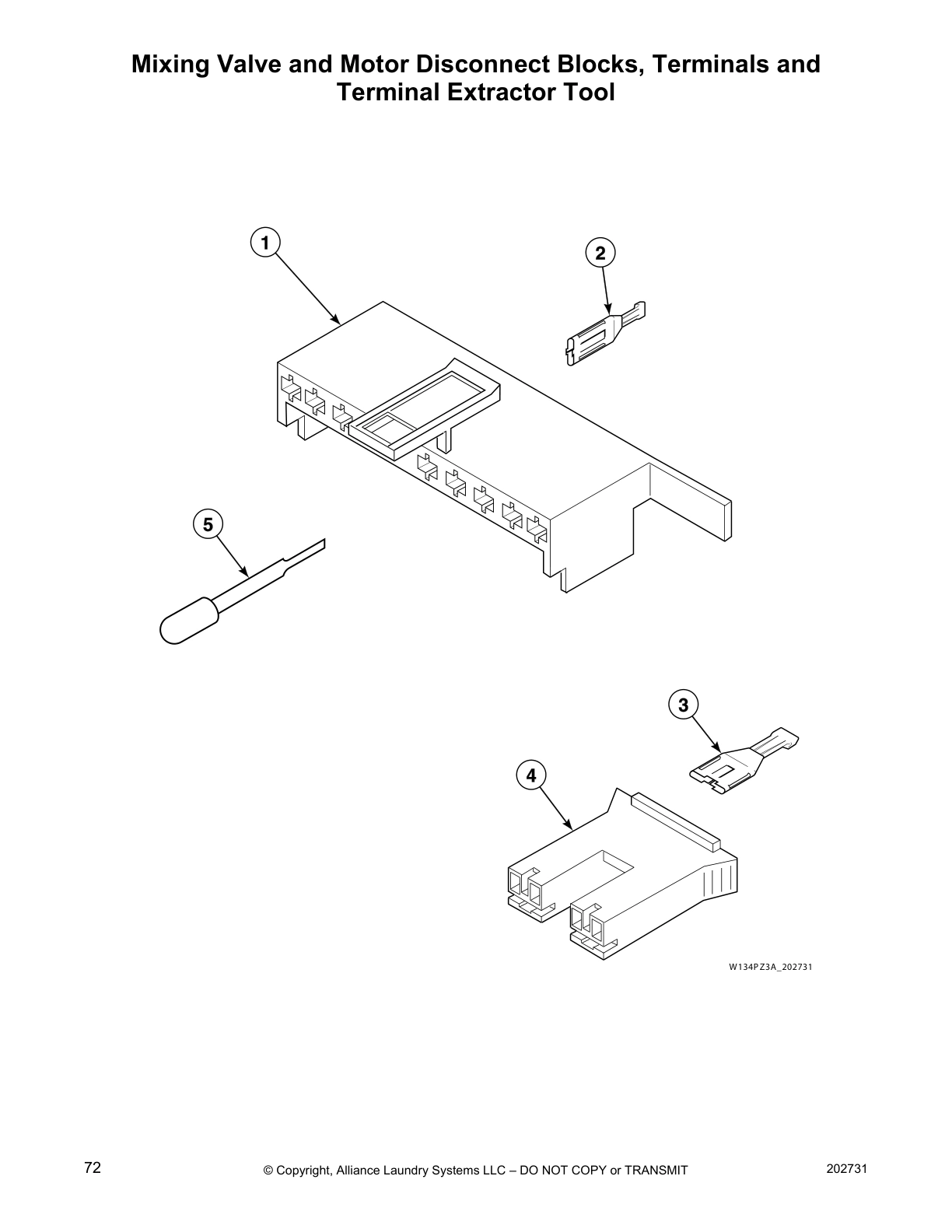 Mixing Valve and Motor Disconnect Blocks, Terminals and Terminal Extractor Tool

1

2

5

3

4

W134PZ3A_202731

72

© Copyright, Alliance Laundry Systems LLC – DO NOT COPY or TRANSMIT

202731