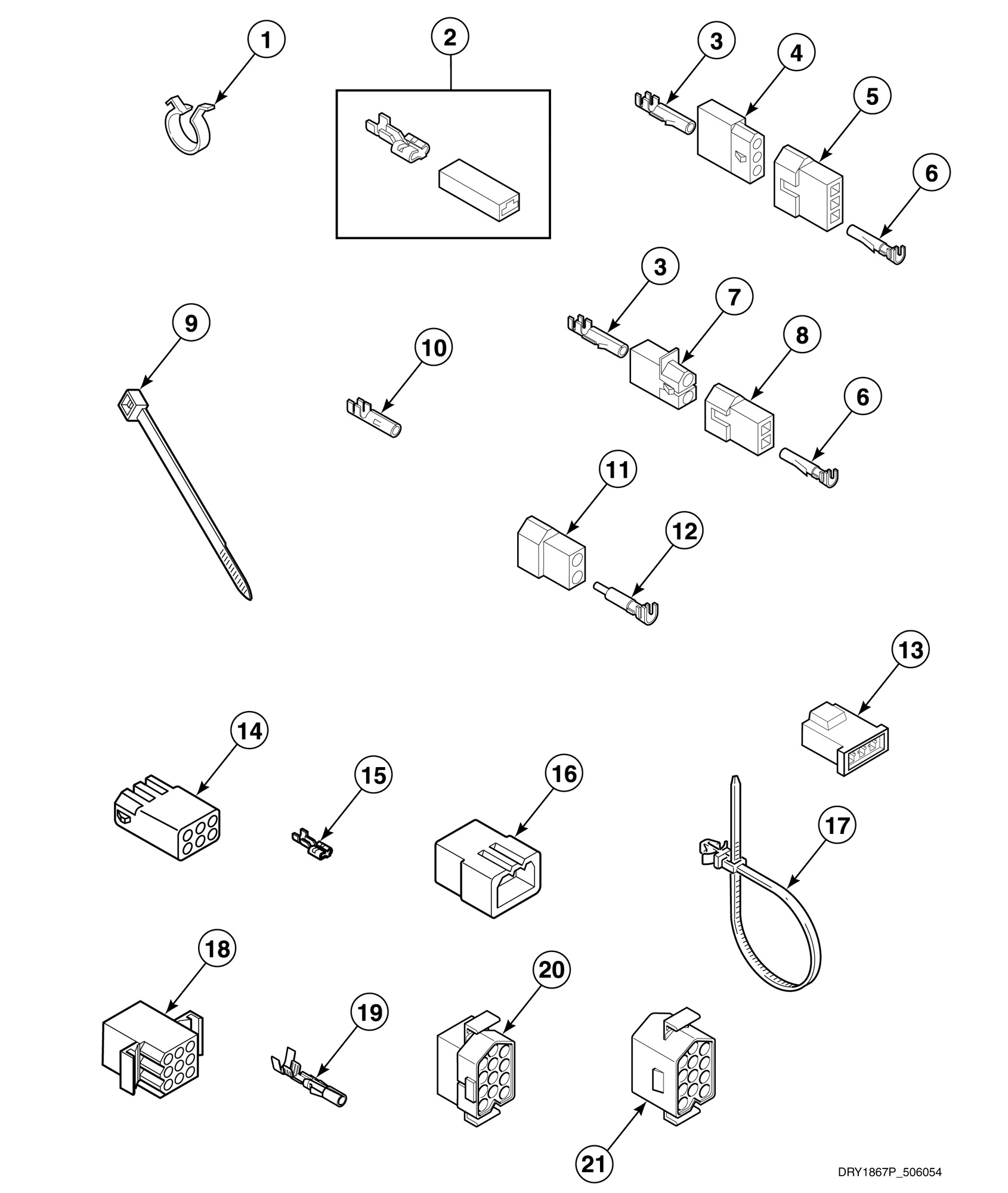 1
2
3
4
5
6
3
7
8
6
9
10
11
12
13
14
15
16
17
18
19
20
21
DRY1867P_506054