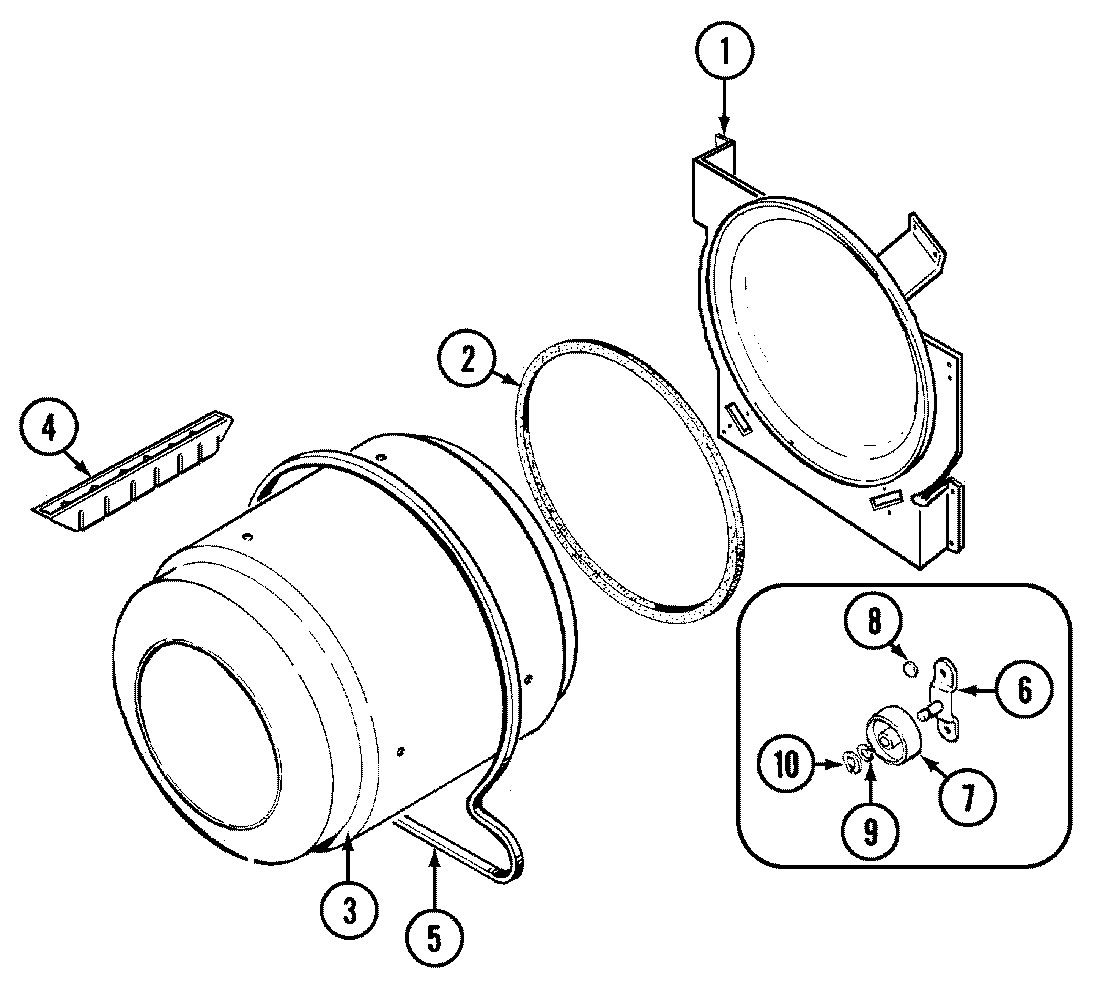 1
2
4
8
6
10
7
9
3
5