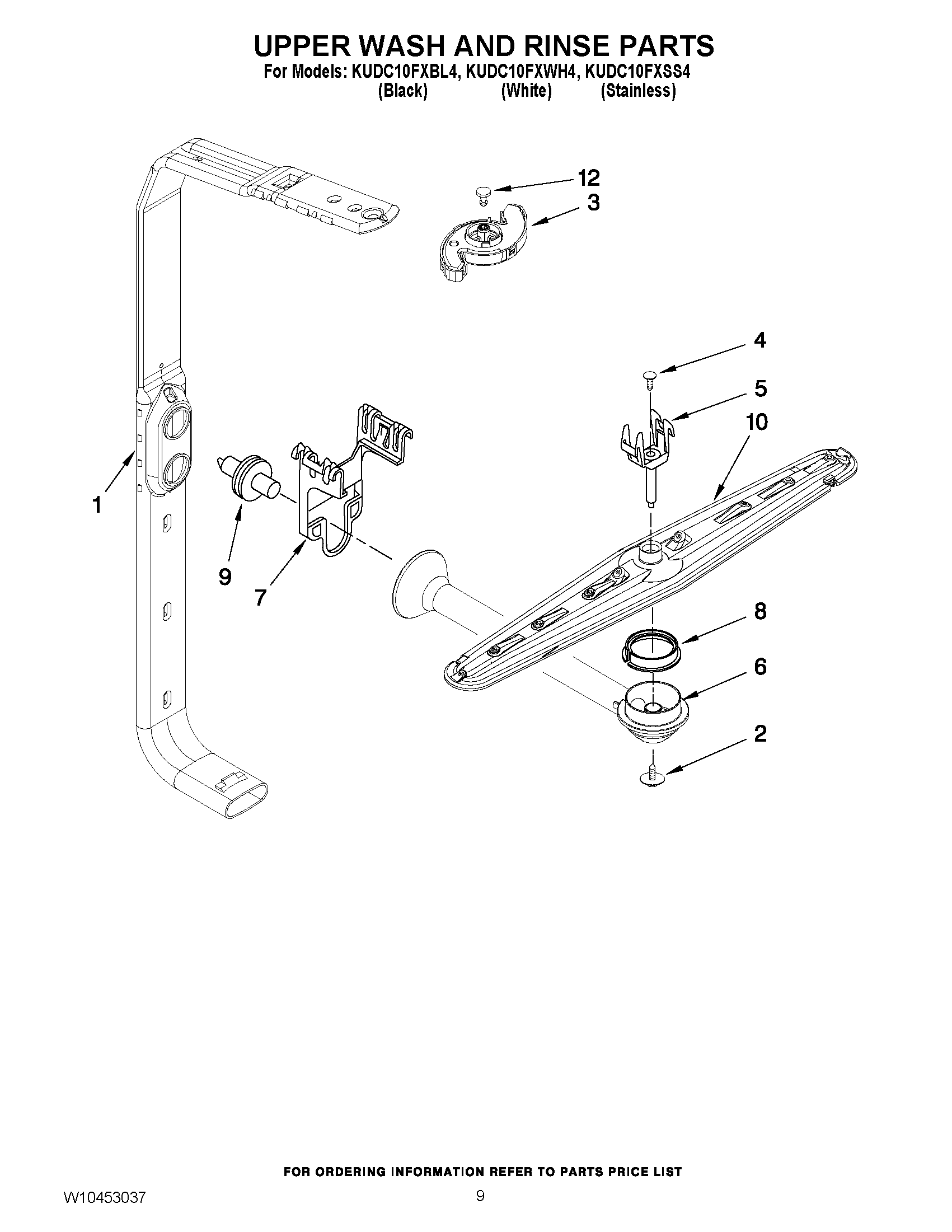 UPPER WASH AND RINSE PARTS
For Models: KUDC10FXBL4, KUDC10FXWH4, KUDC10FXSS4
(Black) (White) (Stainless)

12
3
4
5
10
1
9
7
8
6
2

FOR ORDERING INFORMATION REFER TO PARTS PRICE LIST

W10453037

9