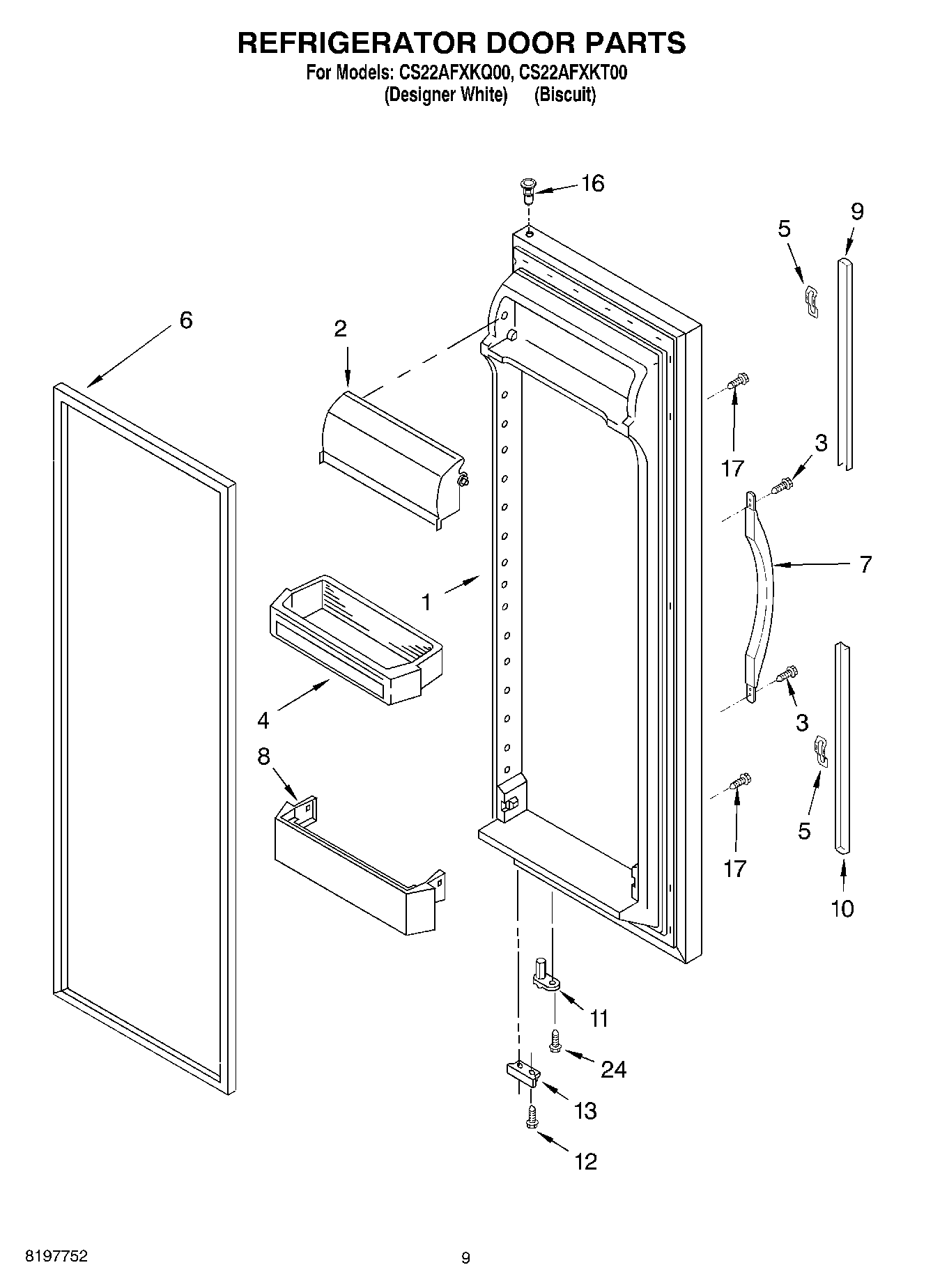 REFRIGERATOR DOOR PARTS

For Models: CS22AFXKQ00, CS22AFXKT00
(Designer White) (Biscuit)

16
5
9
6
2
17
3
7
1
4
3
8
5
17
10
11
24
13
12

8197752

9