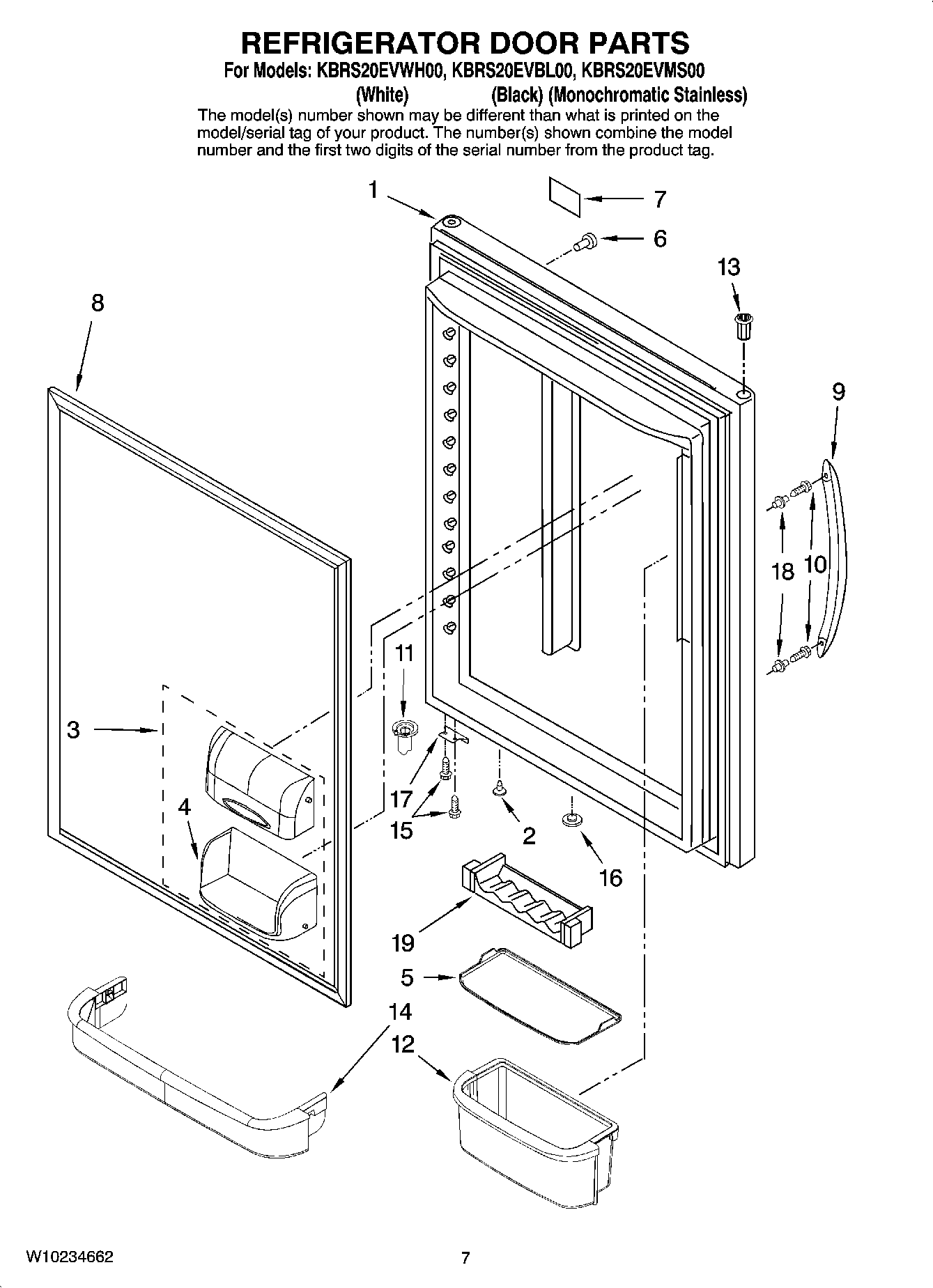 REFRIGERATOR DOOR PARTS

For Models: KBRS20EVWH00, KBRS20EVBL00, KBRS20EVMS00
(White) (Black) (Monochromatic Stainless)

The model(s) number shown may be different than what is printed on the model/serial tag of your product. The number(s) shown combine the model number and the first two digits of the serial number from the product tag.

1
7
6
13
8
9
18
10
11
3
17
15
2
16
4
19
5
14
12

W10234662

7