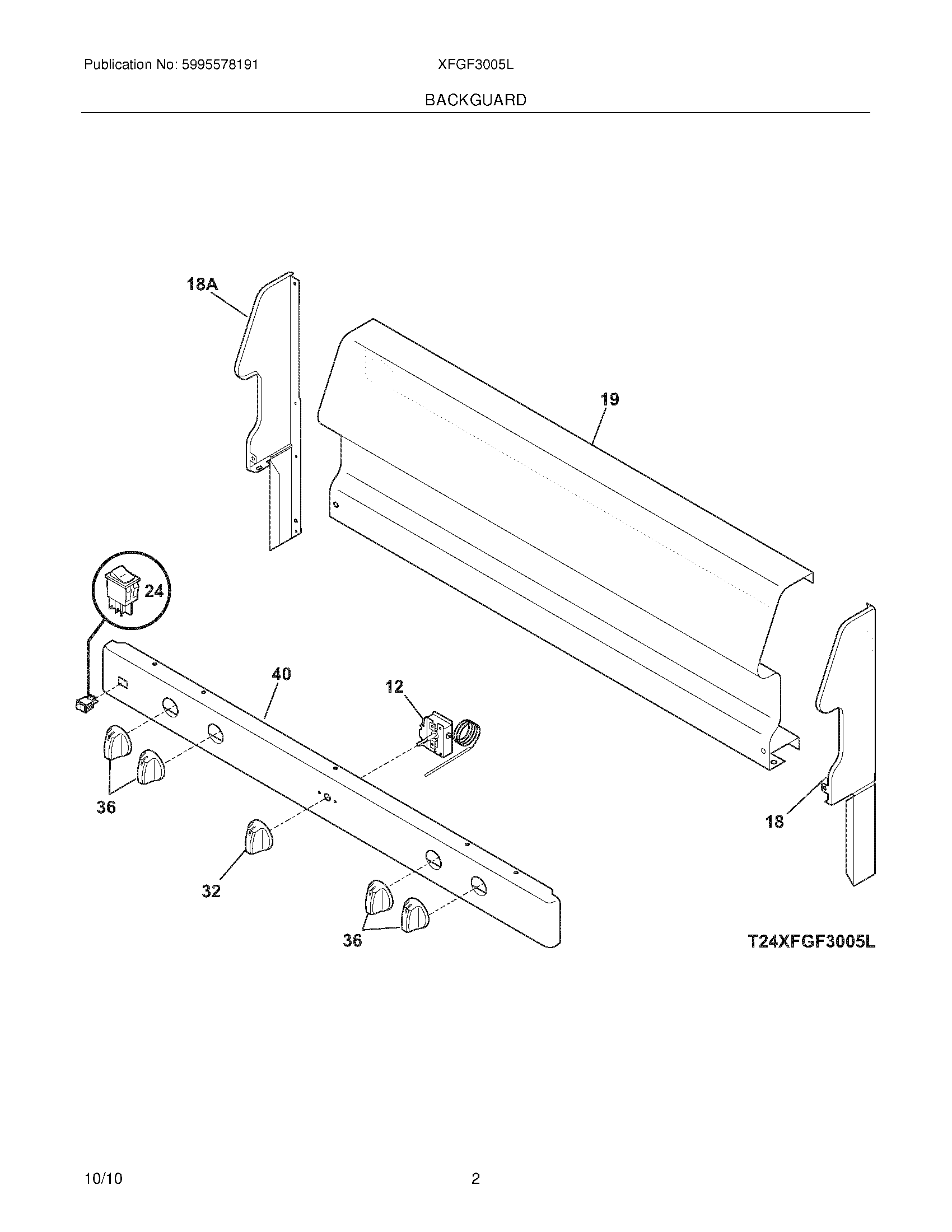 Publication No: 5995578191

XFGF3005L

BACKGUARD

18A

19

24

40

12

36

32

36

18

T24XFGF3005L

10/10

2