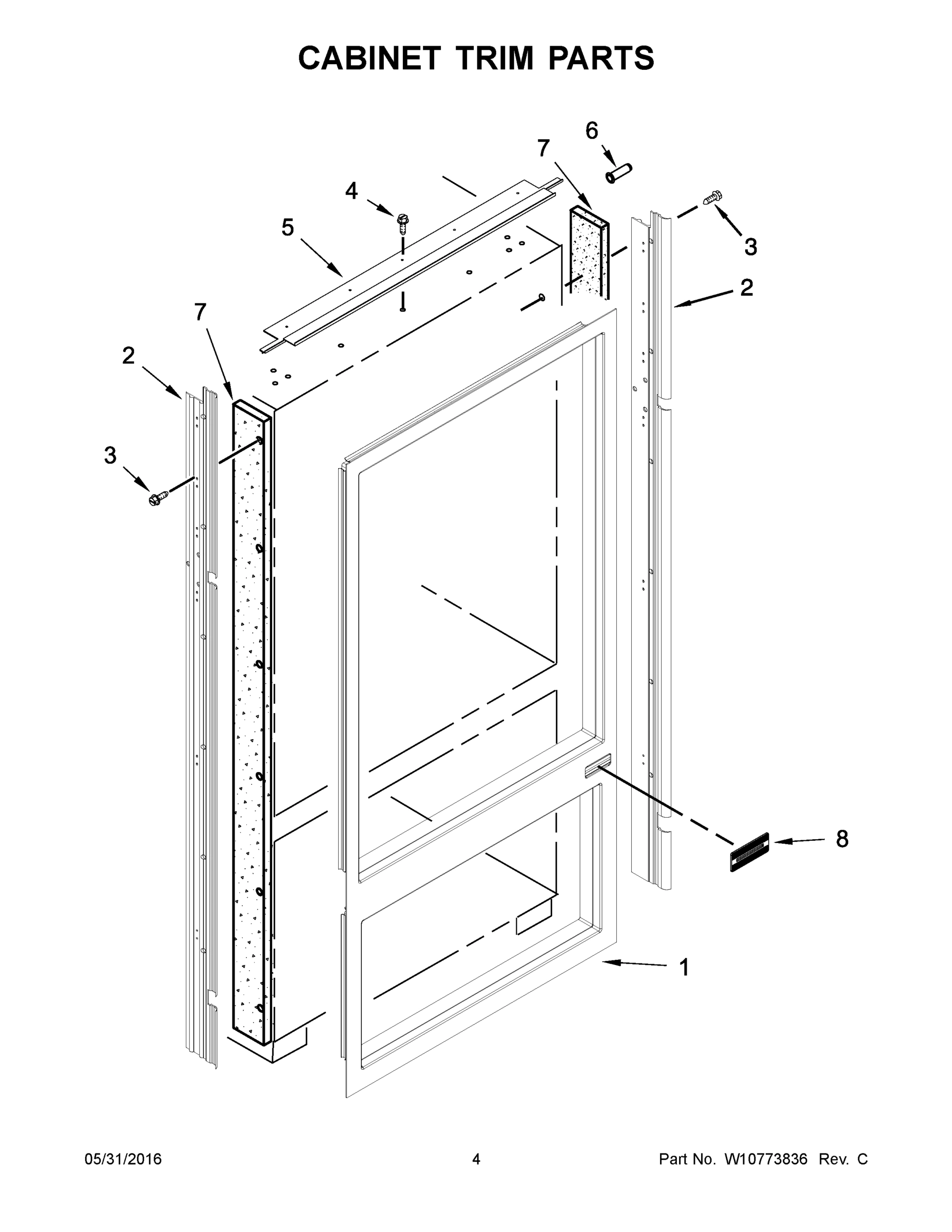 CABINET TRIM PARTS

6
7
4
5
3
2
7
2
3
8
1

05/31/2016
4
Part No. W10773836 Rev. C