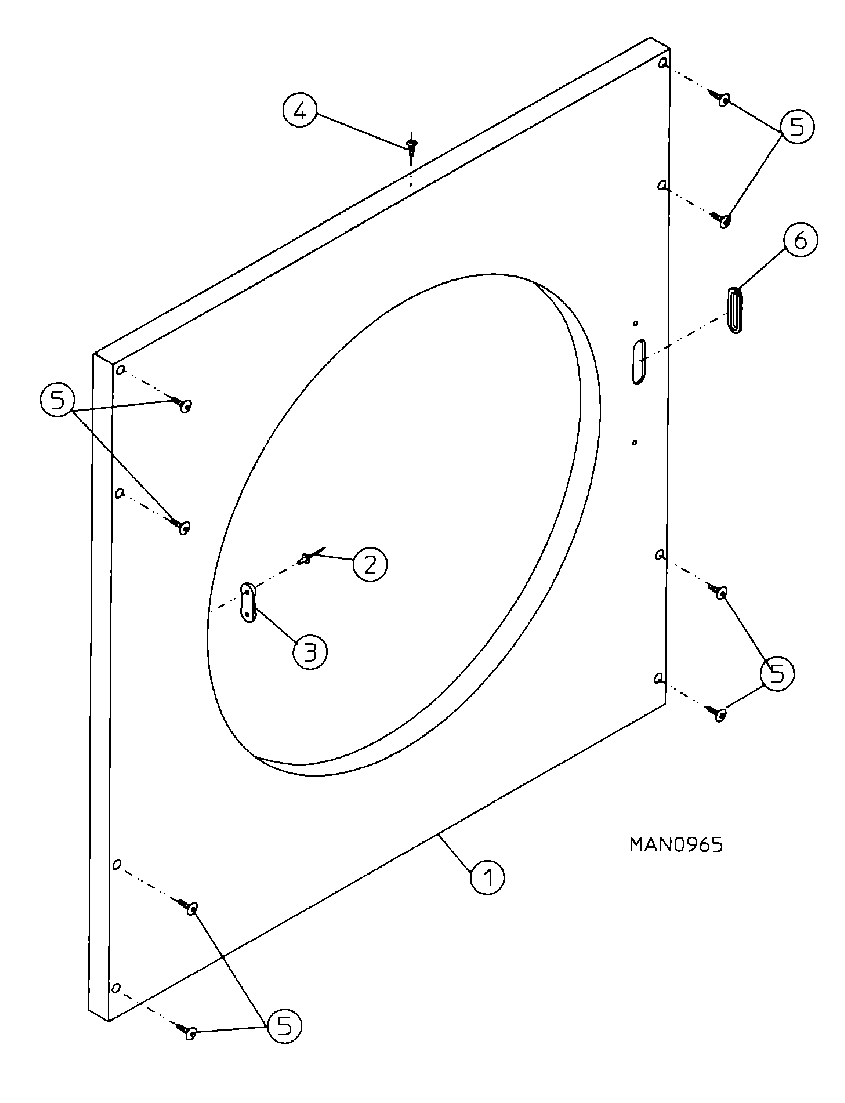 4

5

6

5

2

3

5

MAN0965

1

5