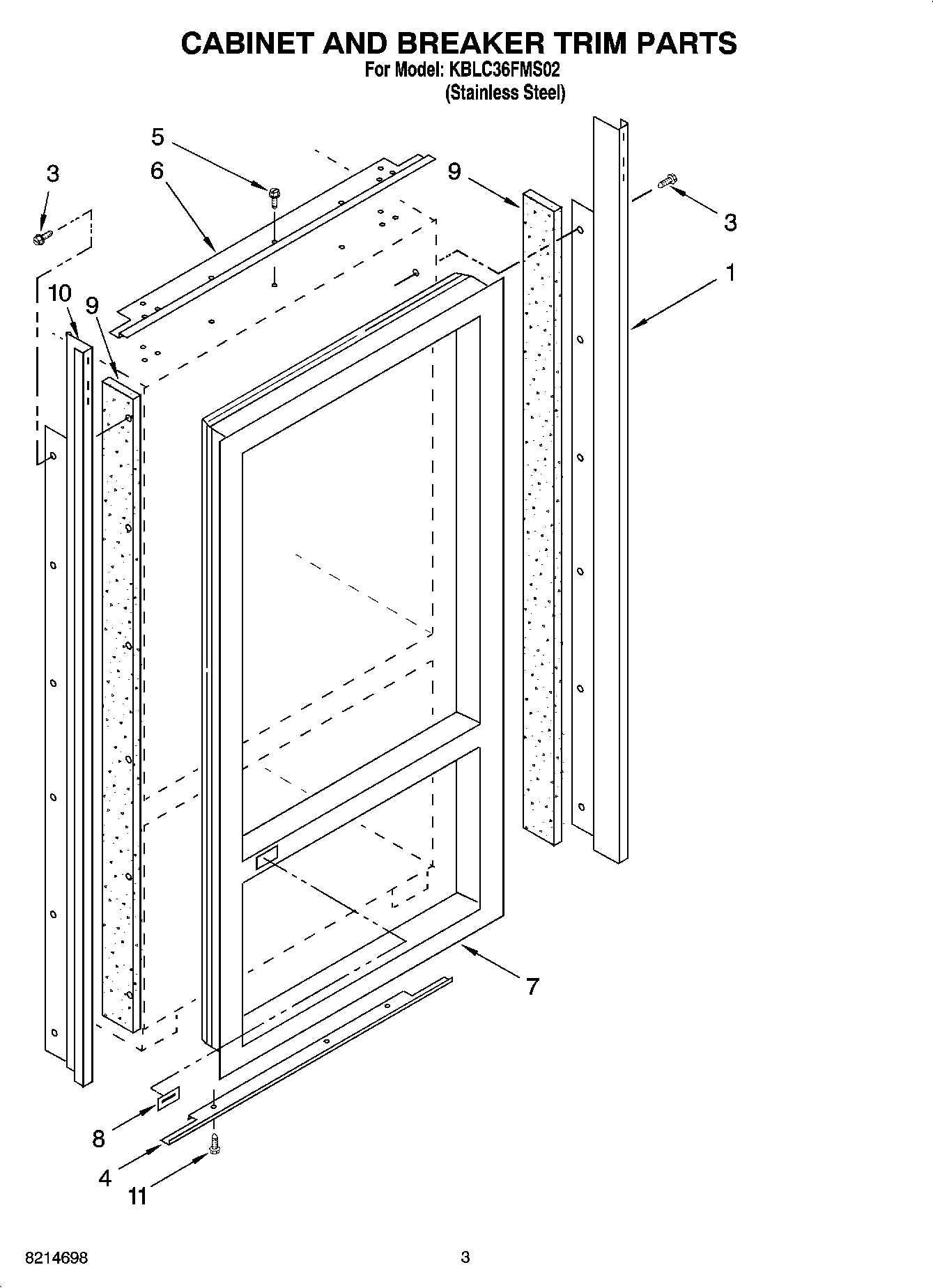 CABINET AND BREAKER TRIM PARTS
For Model: KBLC36FMS02
(Stainless Steel)

5
3
6
9
3
1
10
9
7
8
4
11

8214698

3