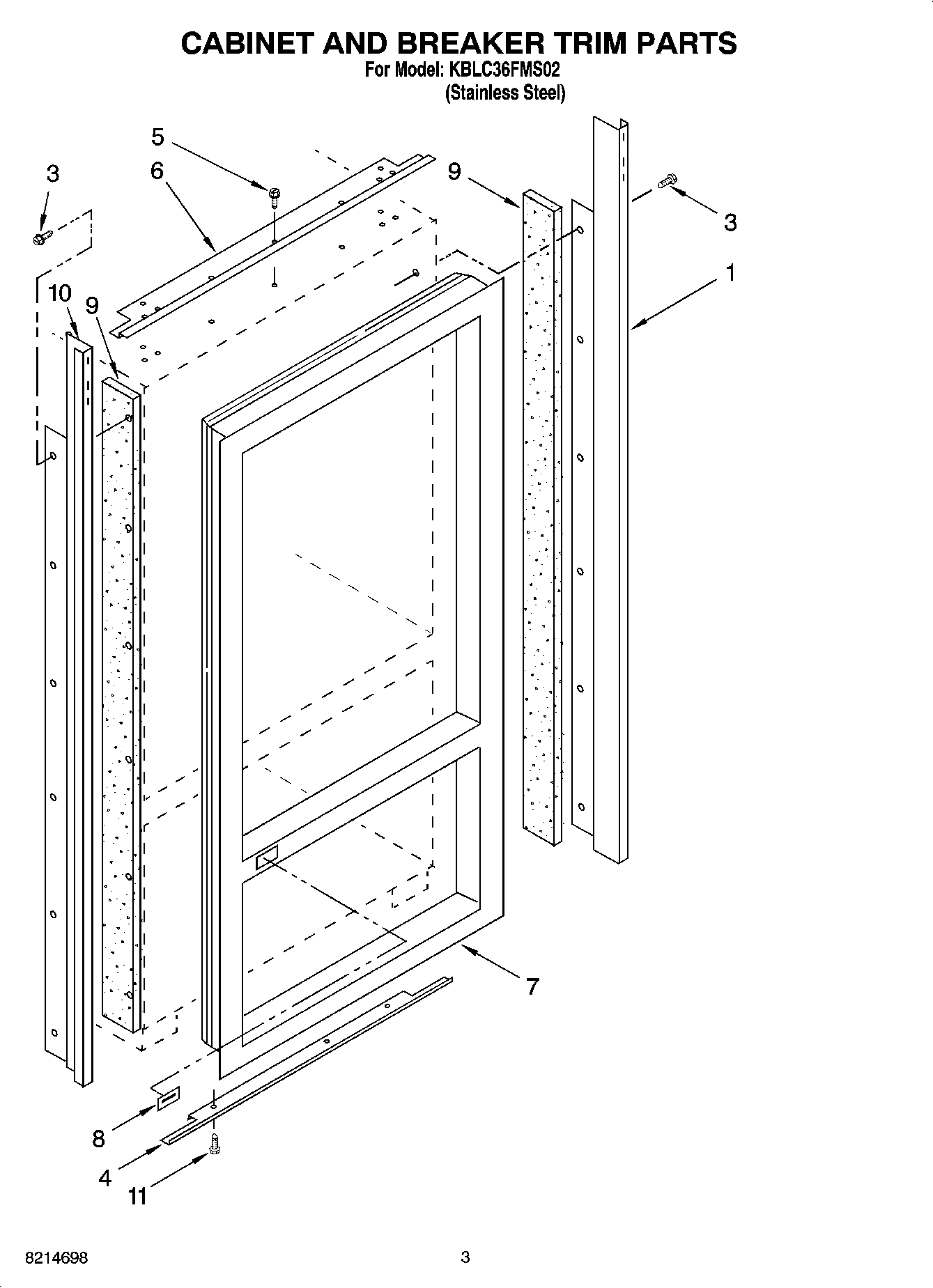 CABINET AND BREAKER TRIM PARTS
For Model: KBLC36FMS02
(Stainless Steel)

5
3
6
9
3
1
10
9
7
8
4
11

8214698

3