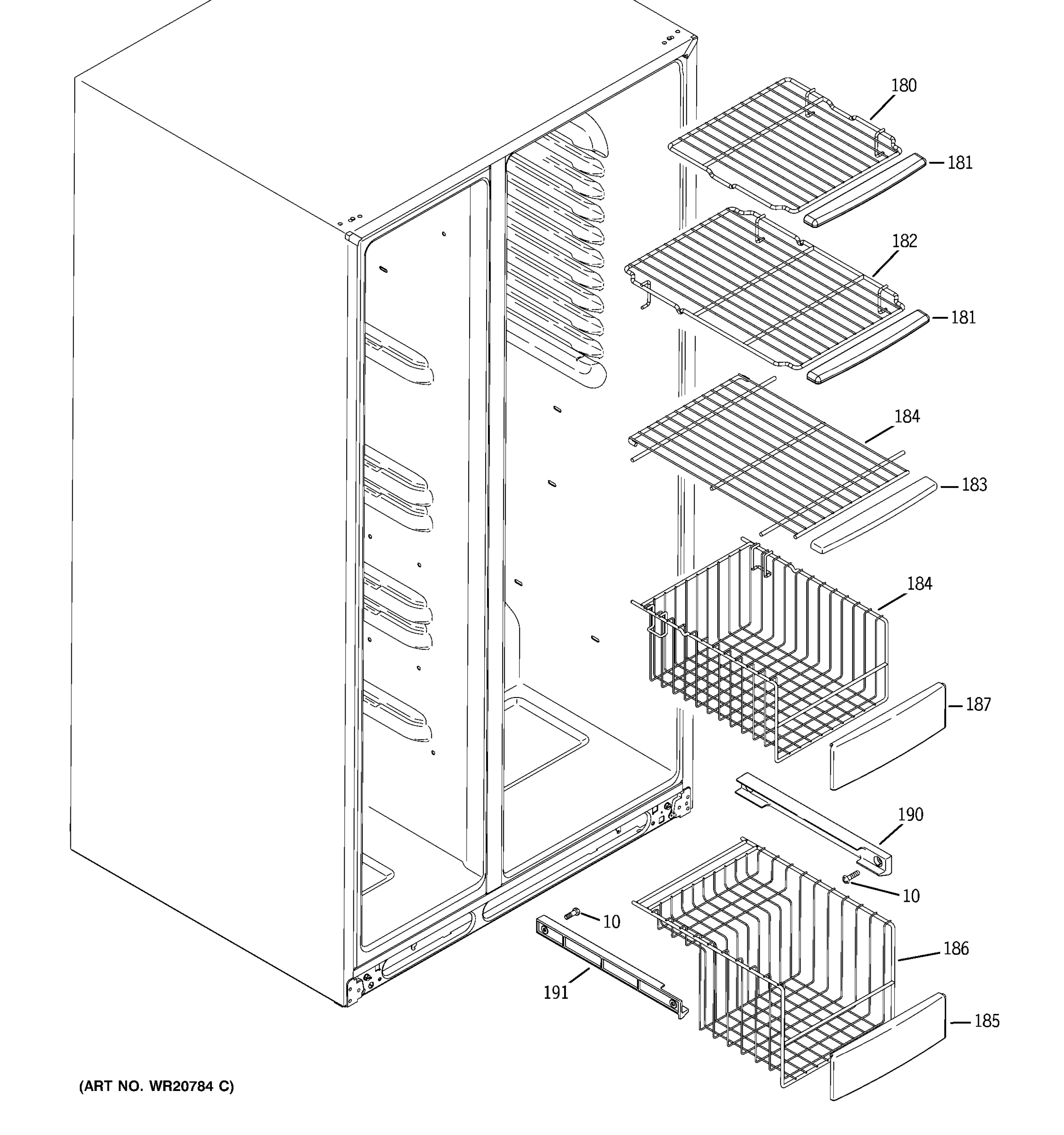 180
181
182
181
184
183
184
187
190
10
10
186
191
185
(ART NO. WR20784 C)