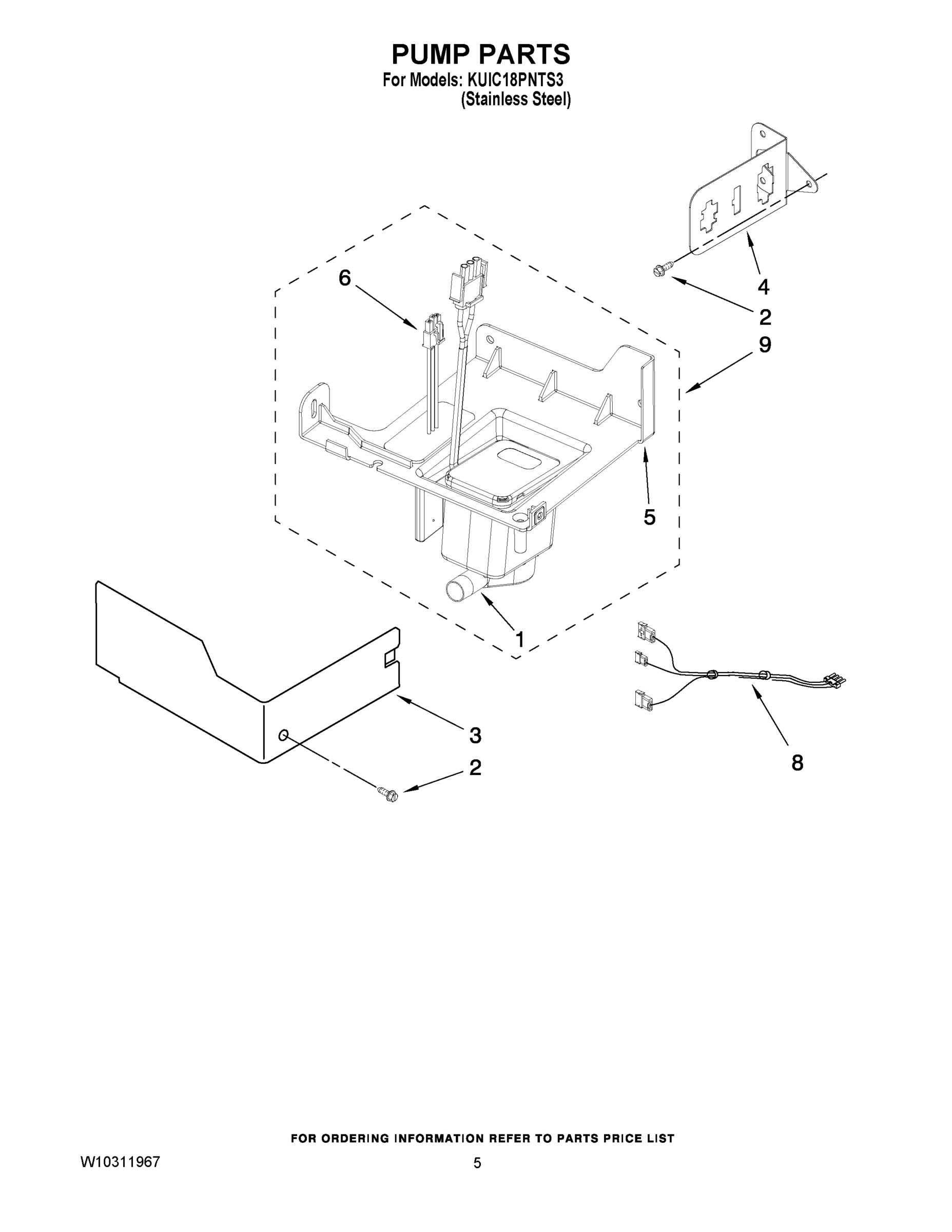 PUMP PARTS
For Models: KUIC18PNTS3
(Stainless Steel)

6
4
2
9
5
1
3
2
8

FOR ORDERING INFORMATION REFER TO PARTS PRICE LIST

W10311967

5