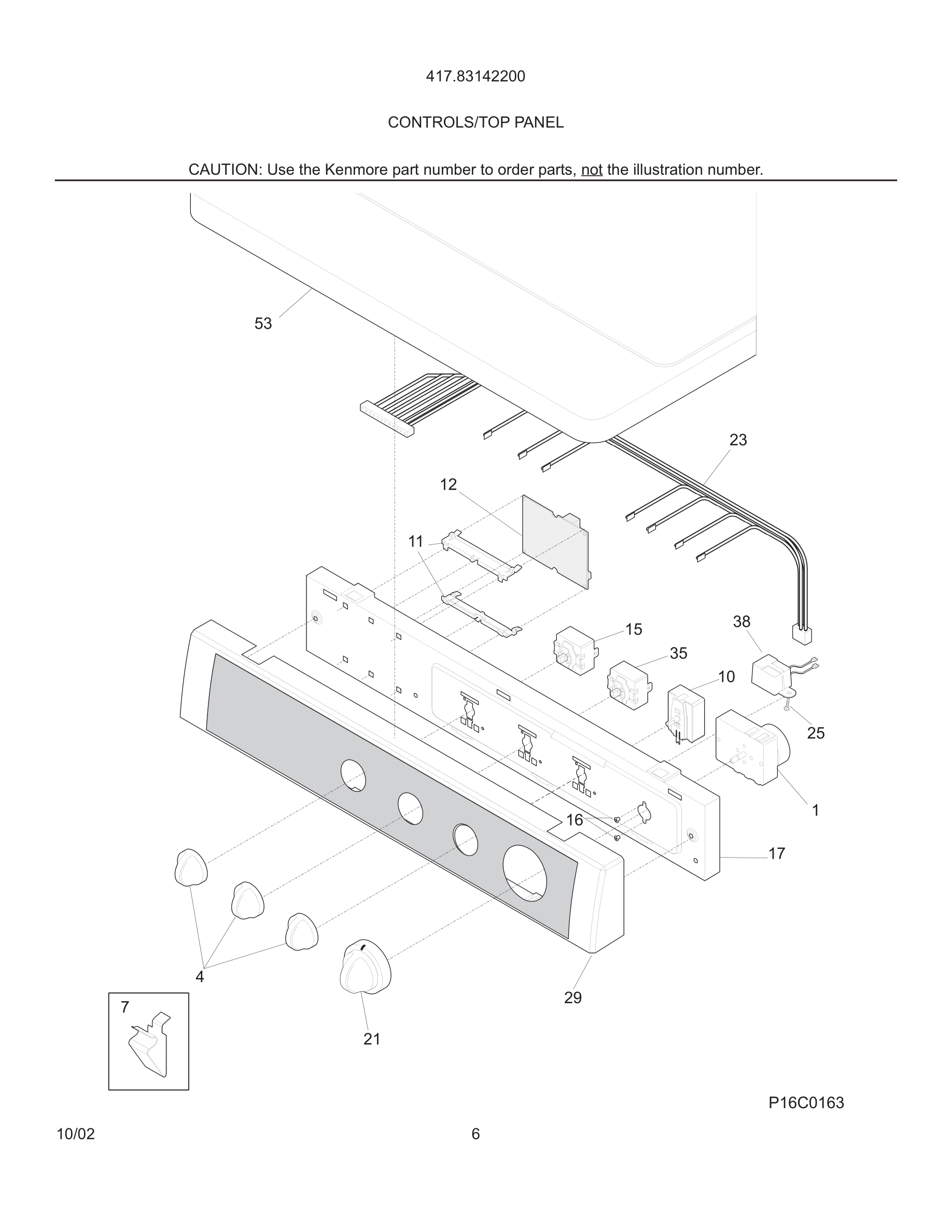 417.83142200

CONTROLS/TOP PANEL

CAUTION: Use the Kenmore part number to order parts, not the illustration number.

53

23

12

11

15

38

35

10

25

1

16

17

4

29

7

21

P16C0163

10/02

6