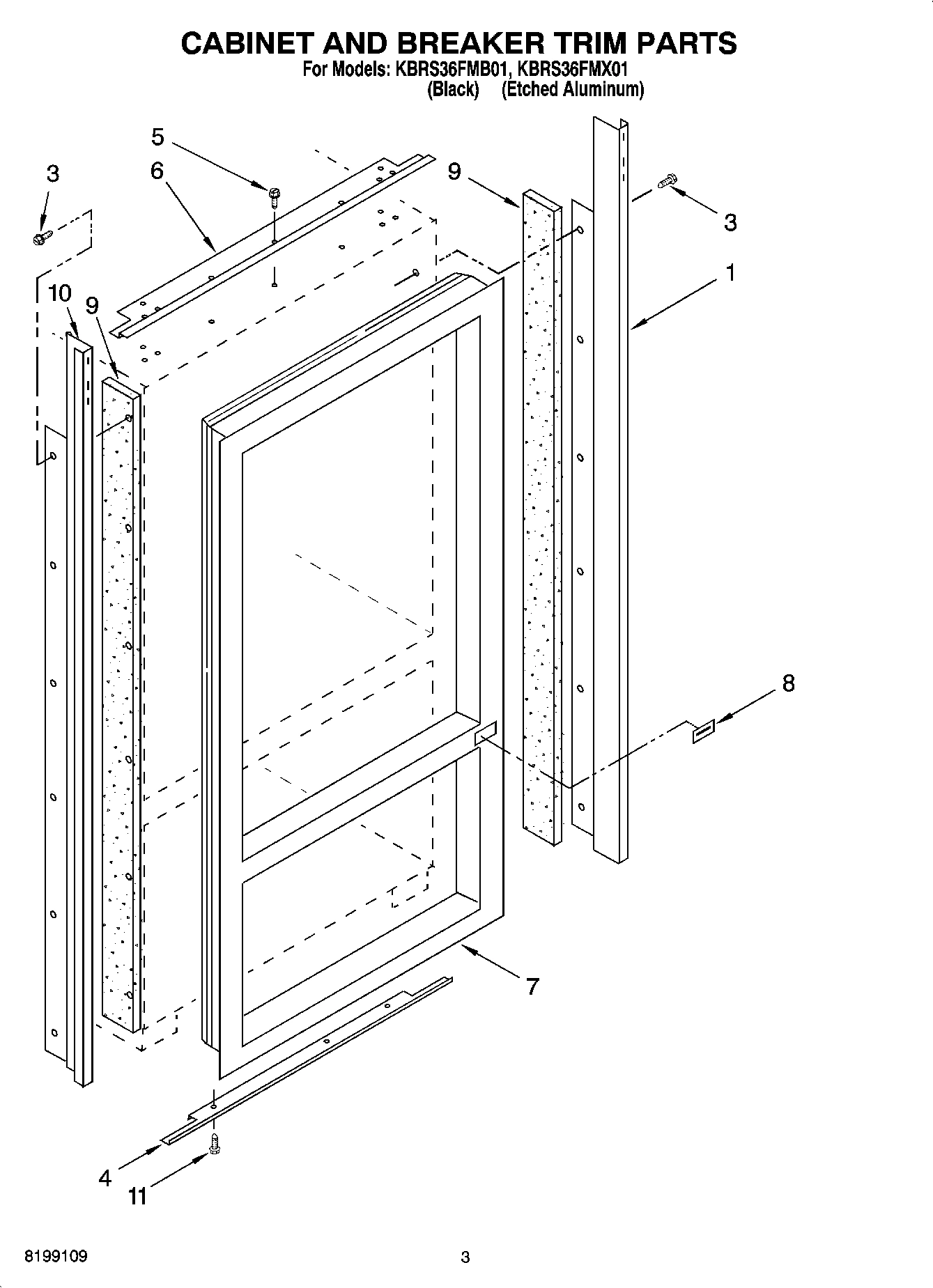 CABINET AND BREAKER TRIM PARTS
For Models: KBRS36FMB01, KBRS36FMX01
(Black) (Etched Aluminum)

5
3
6
9
3
1
10
9
8
7
4
11

8199109
3