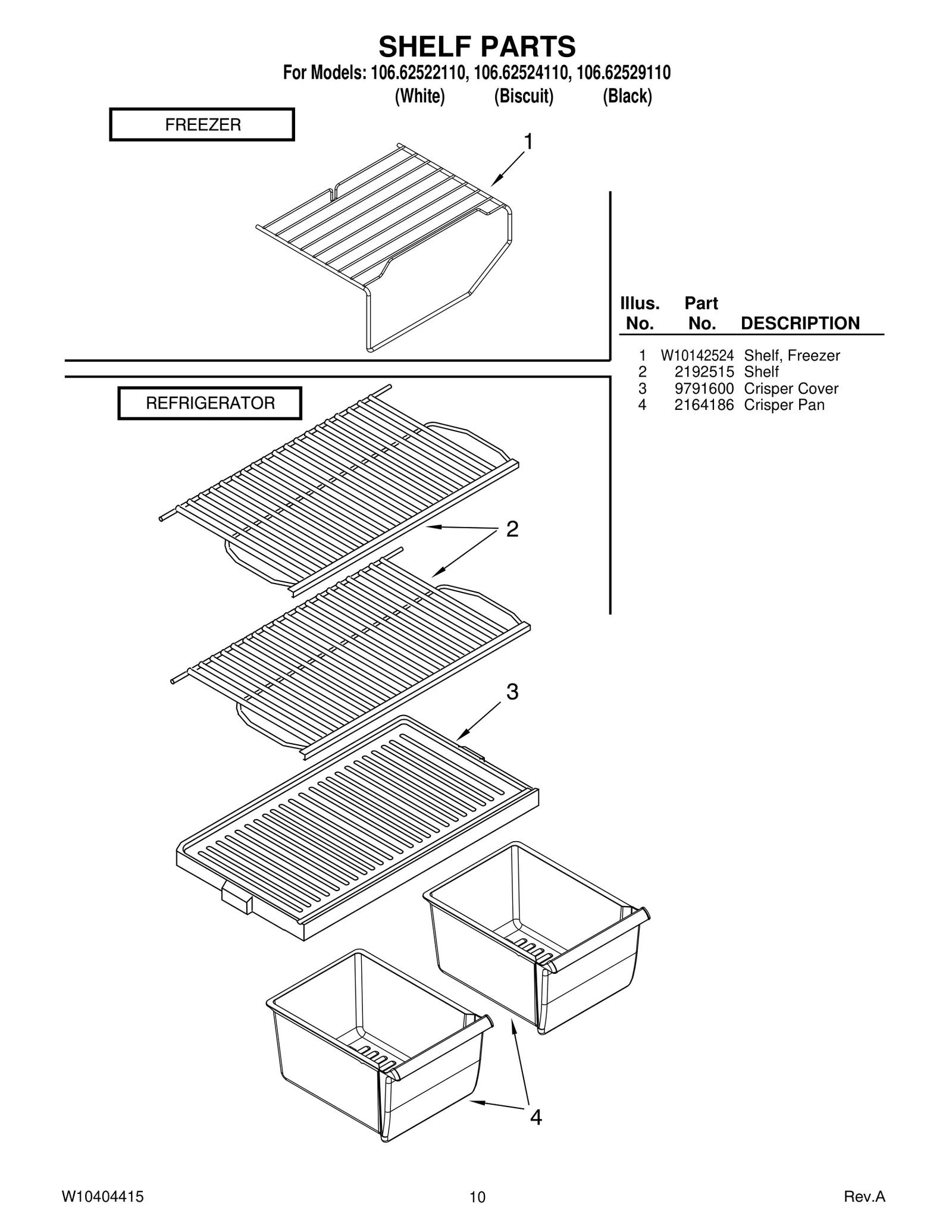 SHELF PARTS
For Models: 106.62522110, 106.62524110, 106.62529110
(White) (Biscuit) (Black)

FREEZER

1

REFRIGERATOR

2

3

4

| Illus. No. | Part No. | DESCRIPTION |
|---|---|---|
| 1 | W10142524 | Shelf, Freezer |
| 2 | 2192515 | Shelf |
| 3 | 9791600 | Crisper Cover |
| 4 | 2164186 | Crisper Pan |

W10404415 10 Rev.A