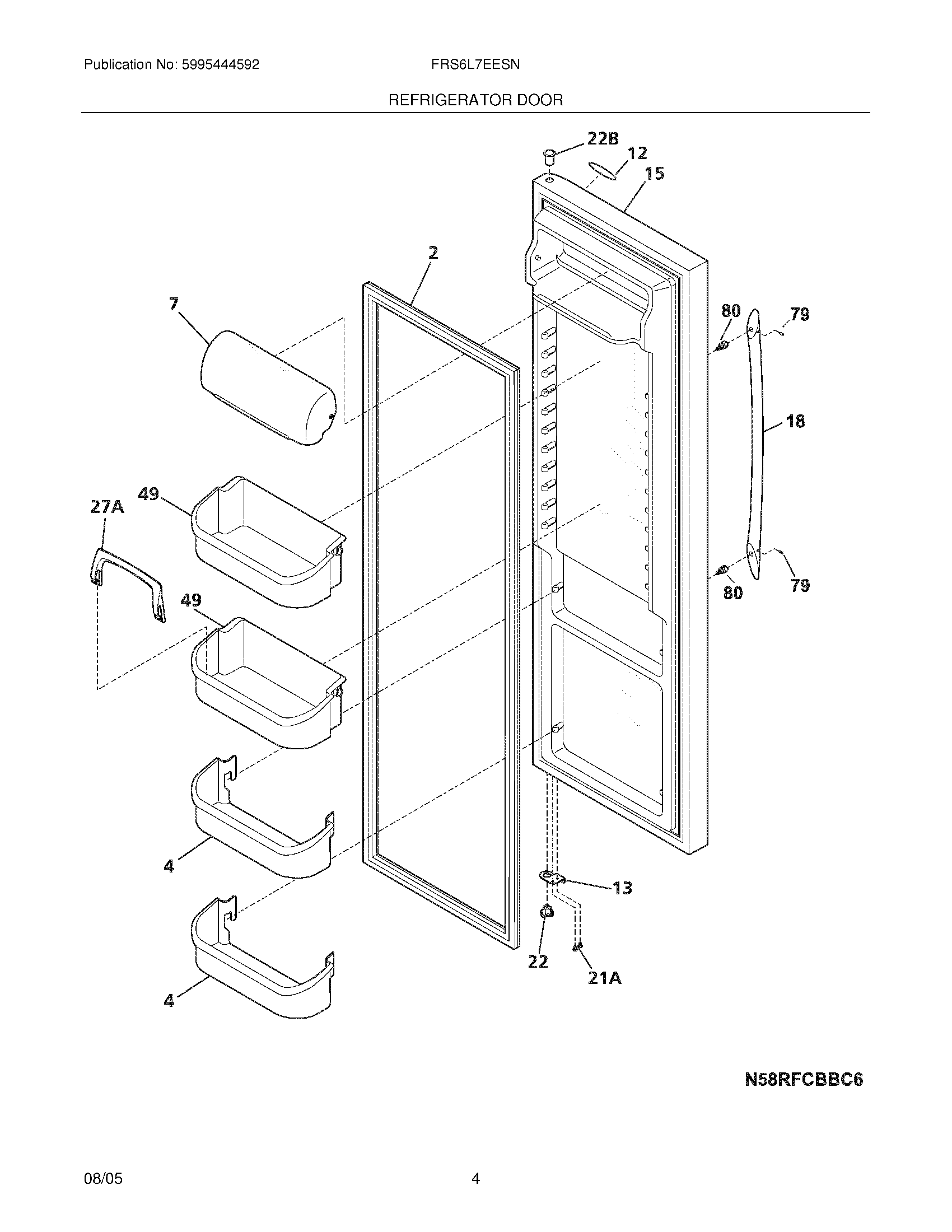 Publication No: 5995444592 FRS6L7EESN

REFRIGERATOR DOOR

22B
12
15
2
7
80
79
18
49
27A
49
80
79
4
13
22
21A
4

N58RFCBBC6

08/05 4