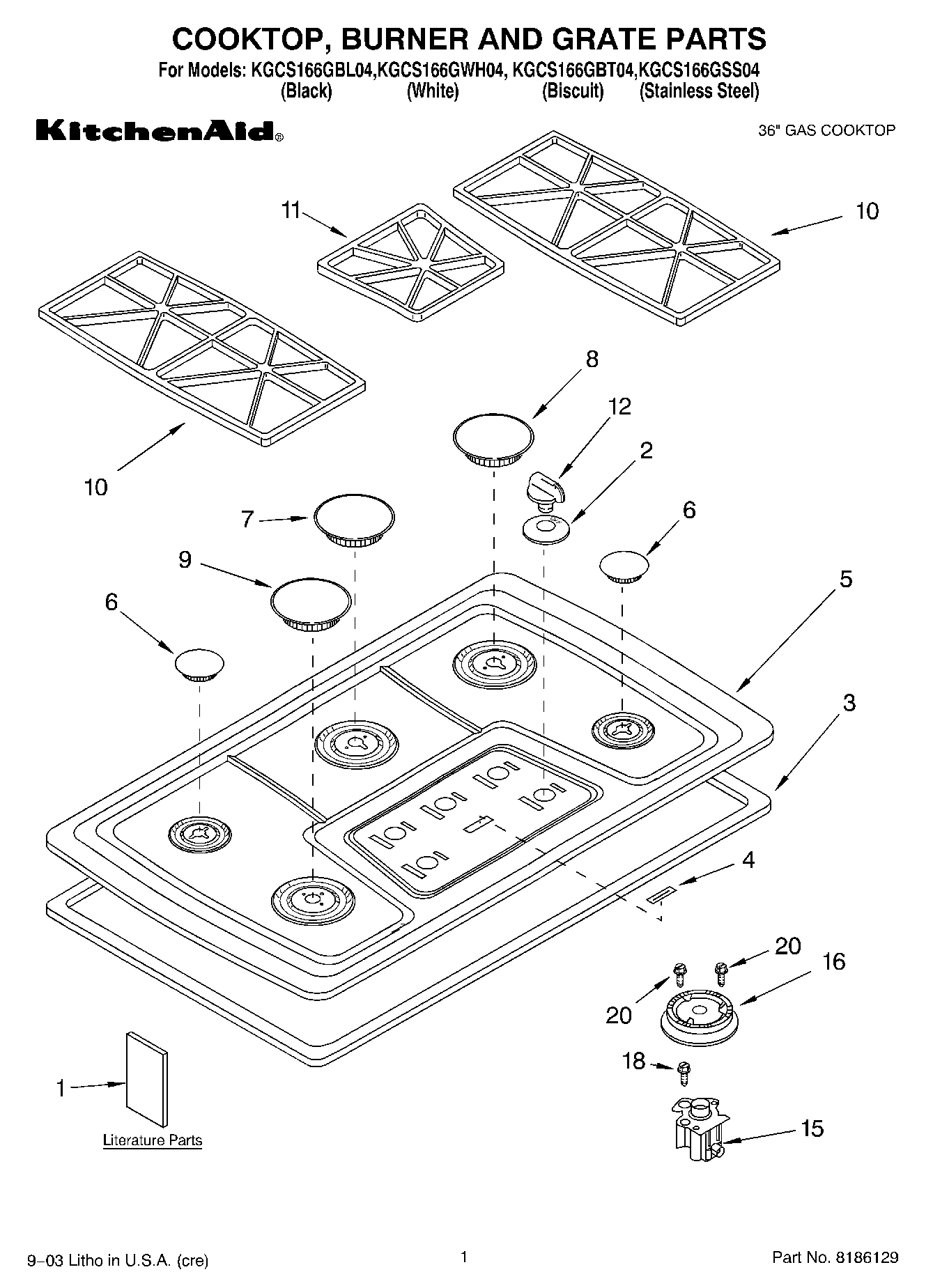 COOKTOP, BURNER AND GRATE PARTS

For Models: KGCS166GBL04,KGCS166GWH04, KGCS166GBT04,KGCS166GSS04
(Black) (White) (Biscuit) (Stainless Steel)

KitchenAid®

36" GAS COOKTOP

11

10

10

8

12

2

7

6

9

5

6

3

4

20

16

20

18

1

15

Literature Parts

9–03 Litho in U.S.A. (cre)

1

Part No. 8186129