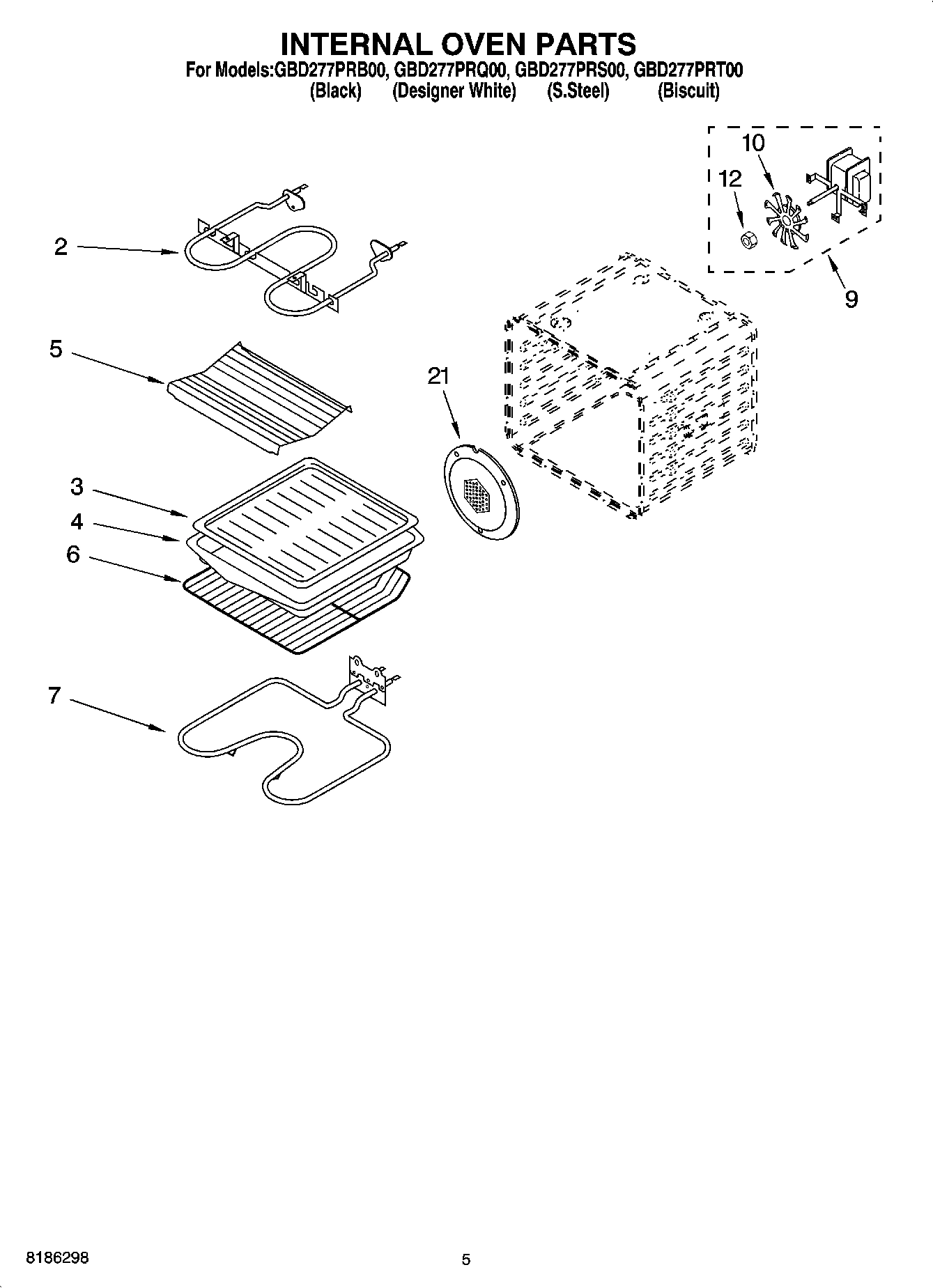 INTERNAL OVEN PARTS

For Models:GBD277PRB00, GBD277PRQ00, GBD277PRS00, GBD277PRT00
(Black) (Designer White) (S.Steel) (Biscuit)

10
12
2
9
5
21
3
4
6
7

8186298

5