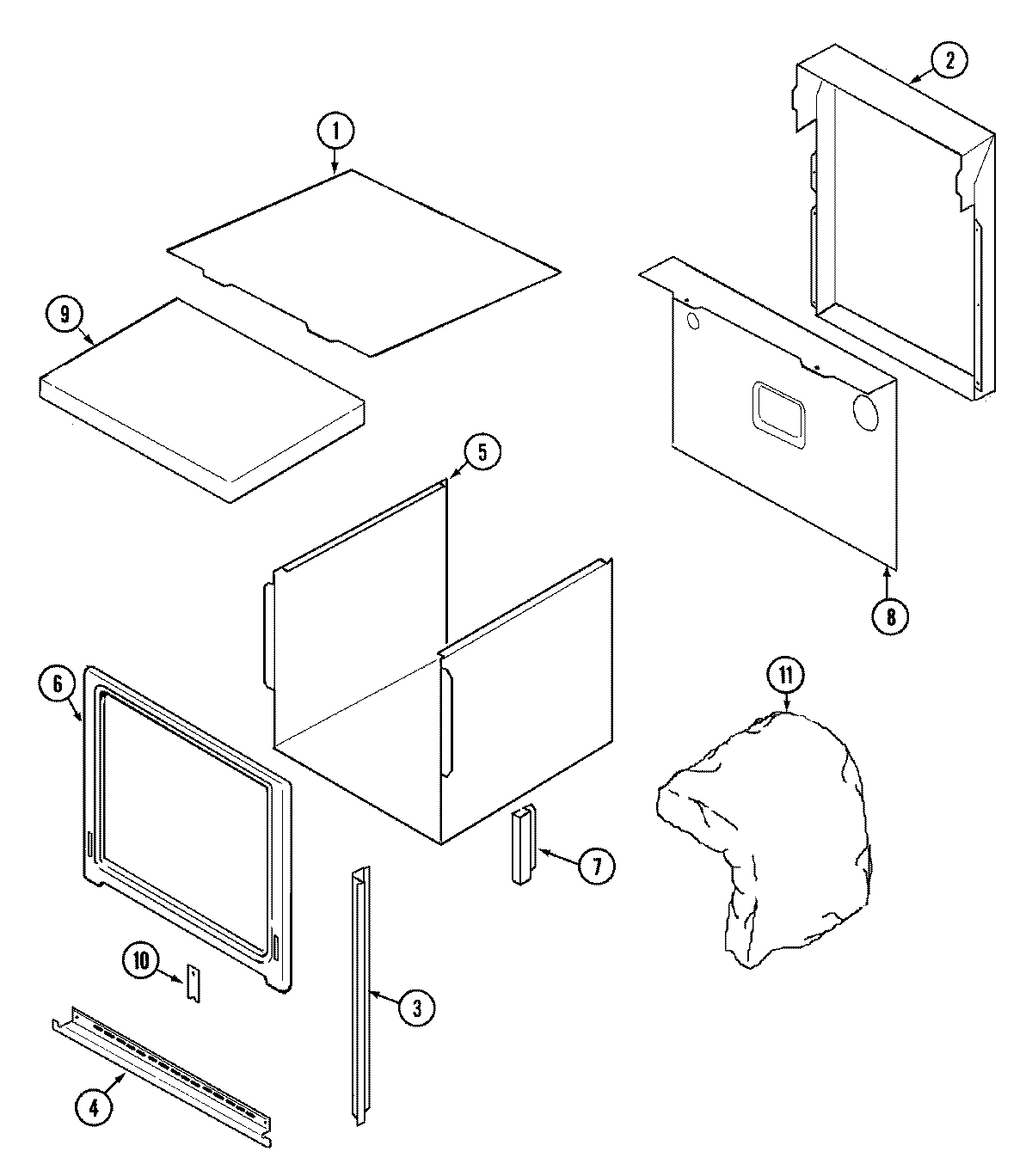 1
2
9
5
8
6
11
7
10
3
4