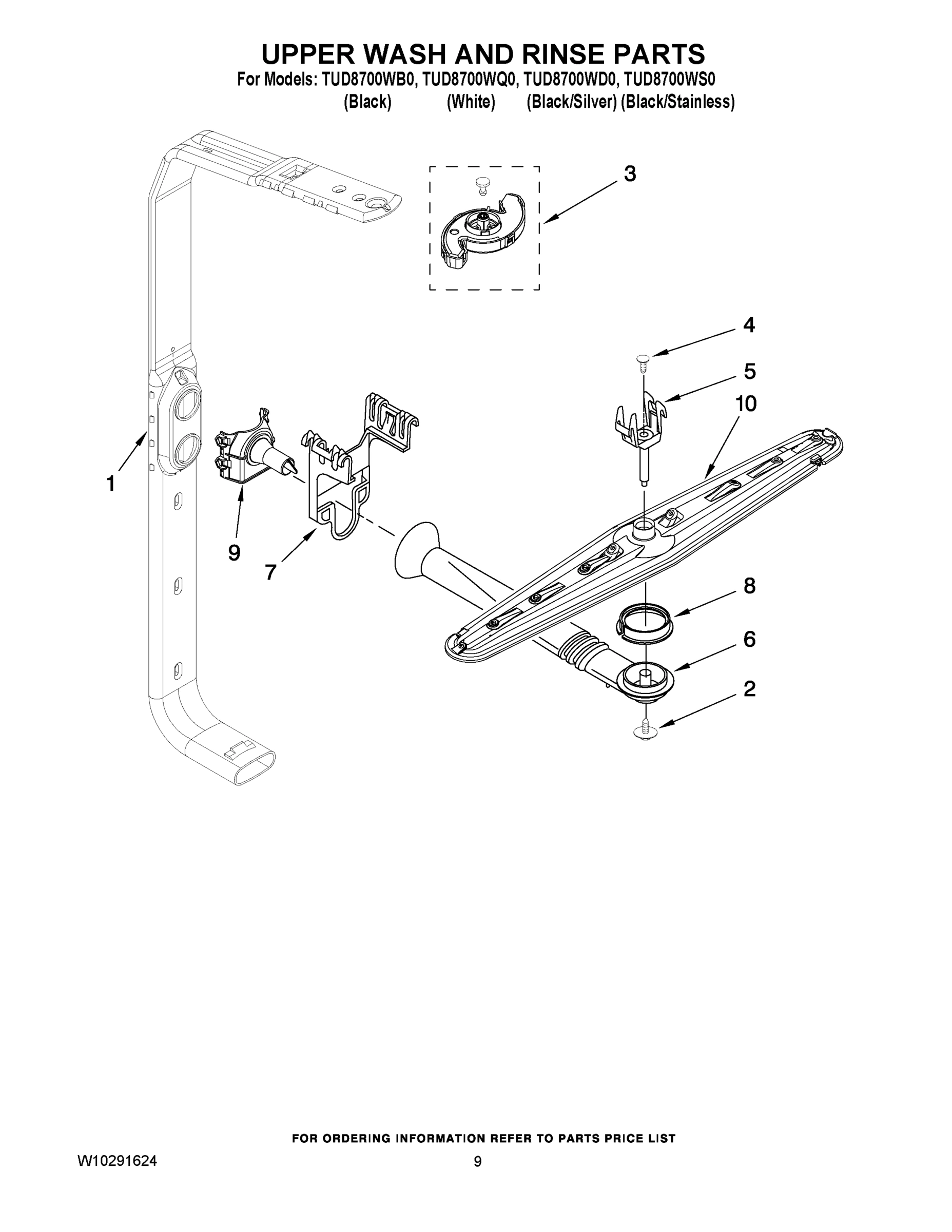 UPPER WASH AND RINSE PARTS

For Models: TUD8700WB0, TUD8700WQ0, TUD8700WD0, TUD8700WS0
(Black) (White) (Black/Silver) (Black/Stainless)

3

4

5

10

1

9

7

8

6

2

FOR ORDERING INFORMATION REFER TO PARTS PRICE LIST

W10291624

9