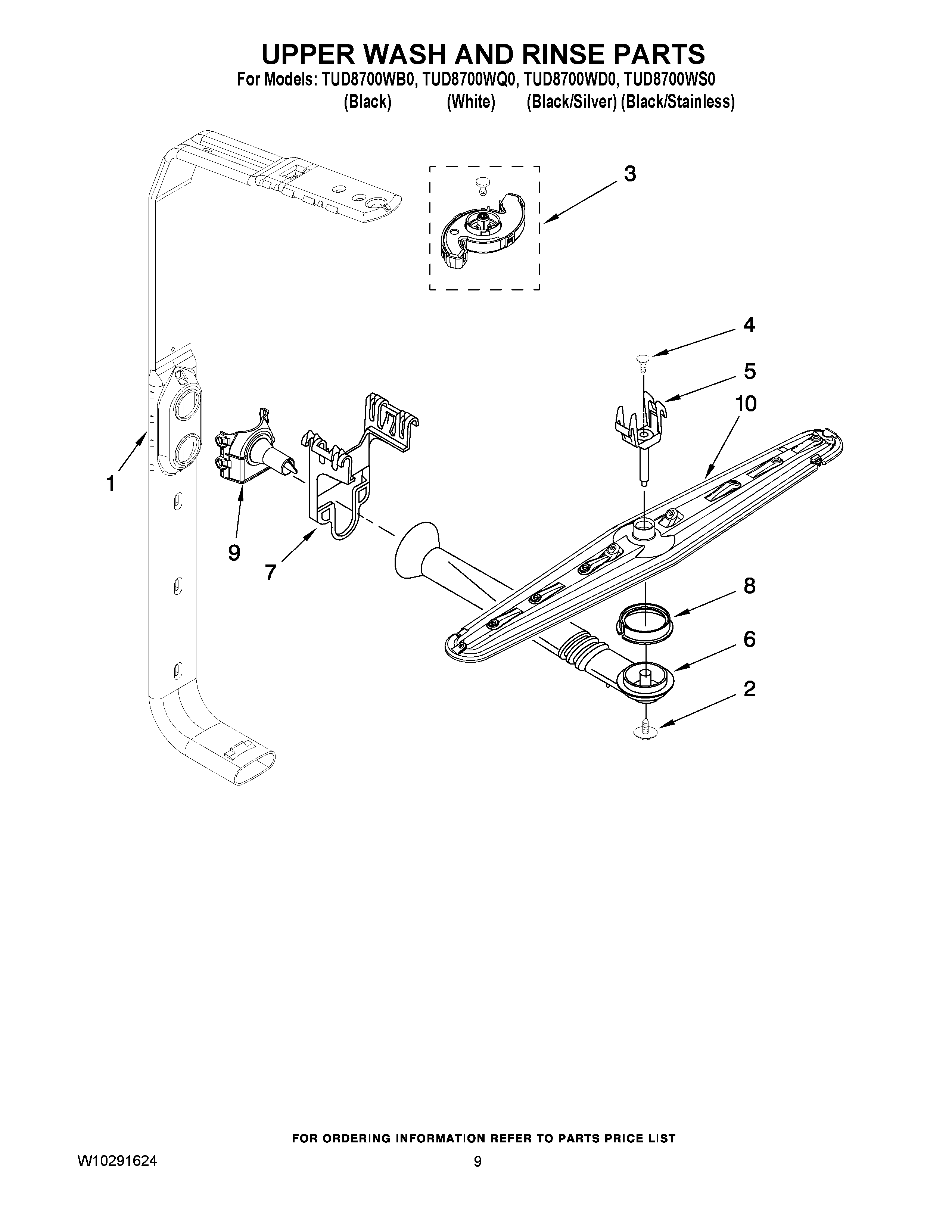 UPPER WASH AND RINSE PARTS
For Models: TUD8700WB0, TUD8700WQ0, TUD8700WD0, TUD8700WS0
(Black) (White) (Black/Silver) (Black/Stainless)

3

4

5

10

1

9

7

8

6

2

FOR ORDERING INFORMATION REFER TO PARTS PRICE LIST

W10291624

9