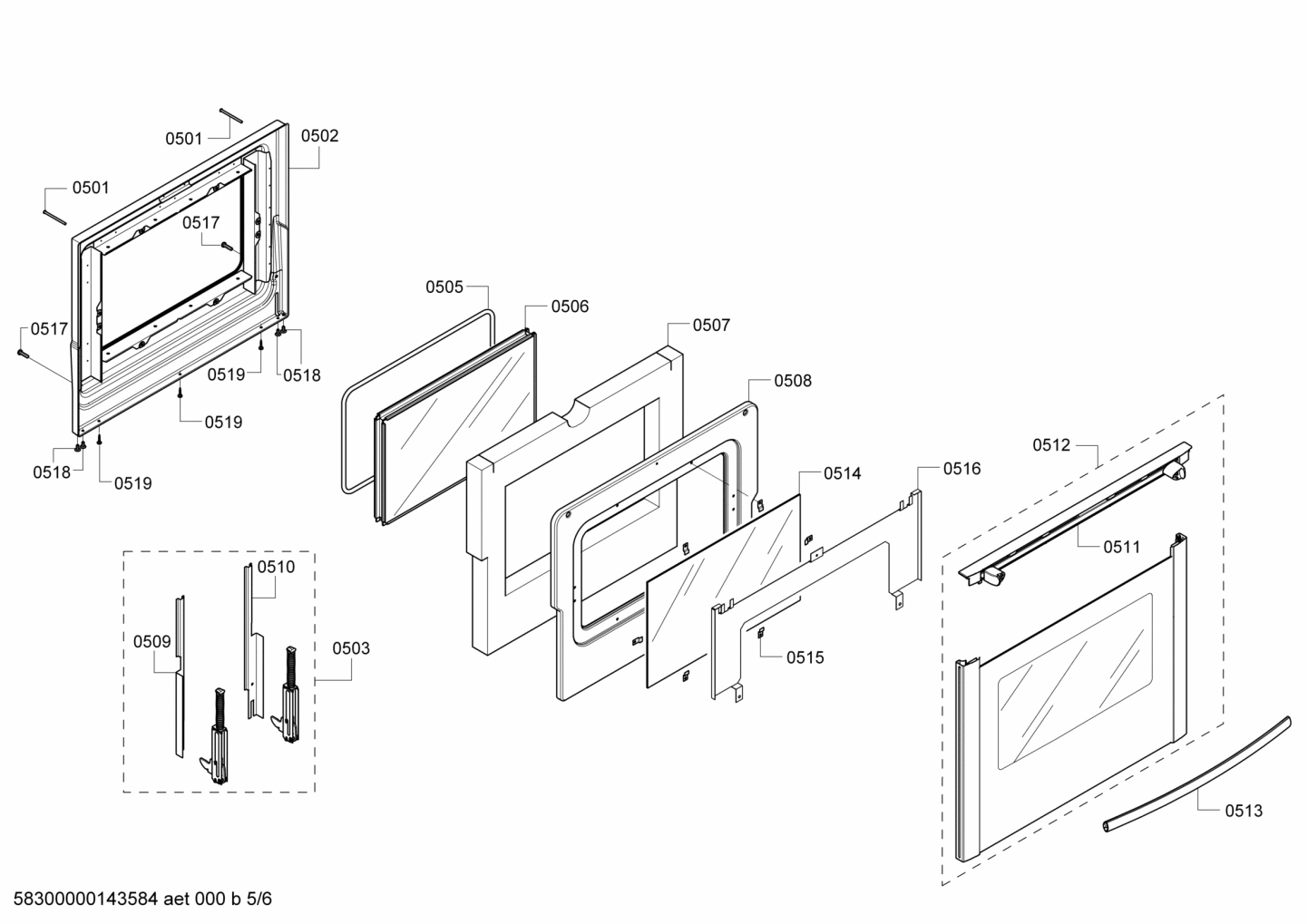 0501
0502
0501
0517
0517
0519
0518
0519
0518
0519
0505
0506
0507
0508
0514
0516
0512
0511
0510
0509
0503
0515
0513
58300000143584 aet 000 b 5/6