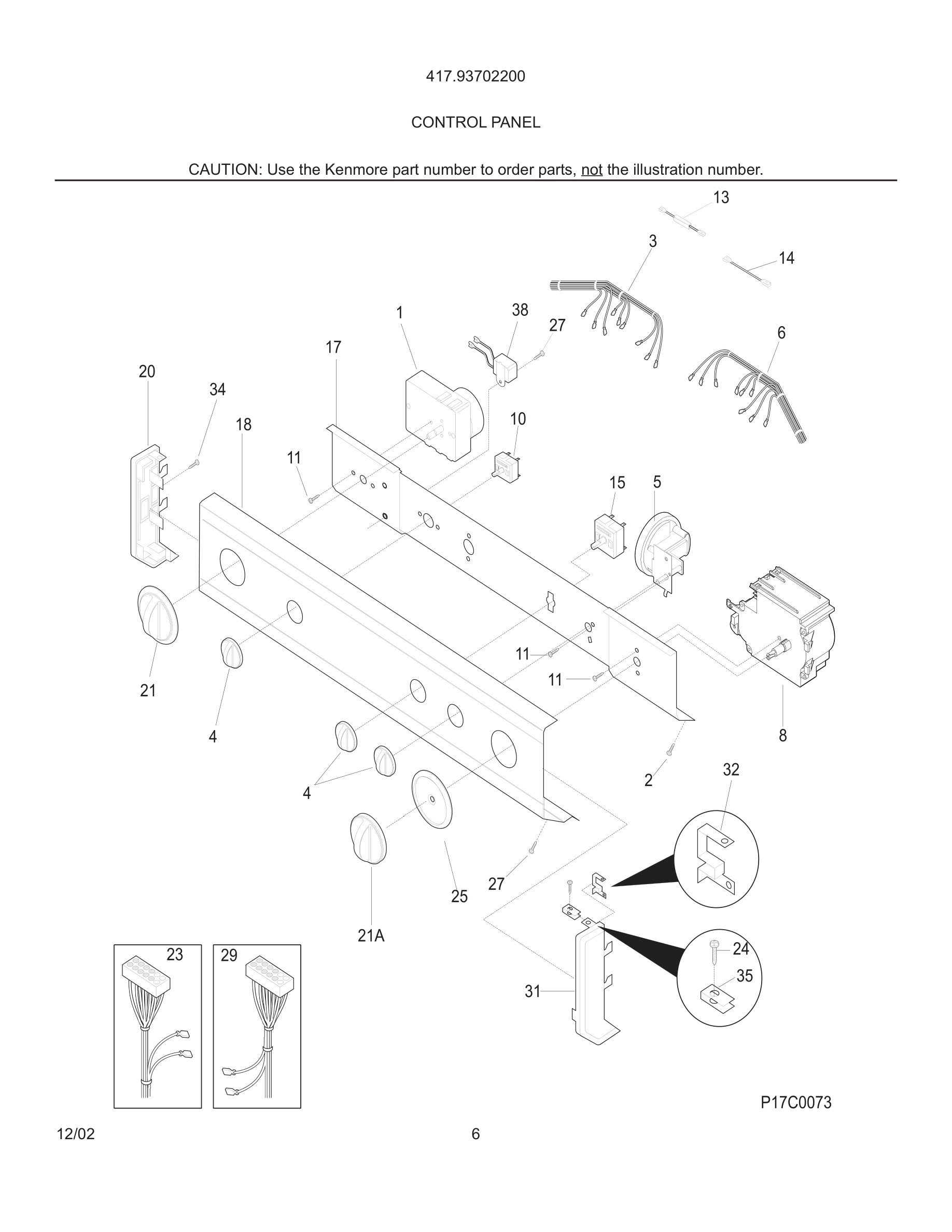 417.93702200

CONTROL PANEL

CAUTION: Use the Kenmore part number to order parts, not the illustration number.

13
3
14
1
38
27
6
17
20
34
18
10
11
15
5
11
11
21
4
8
2
32
4
27
25
21A
23
29
24
35
31

P17C0073

12/02
6