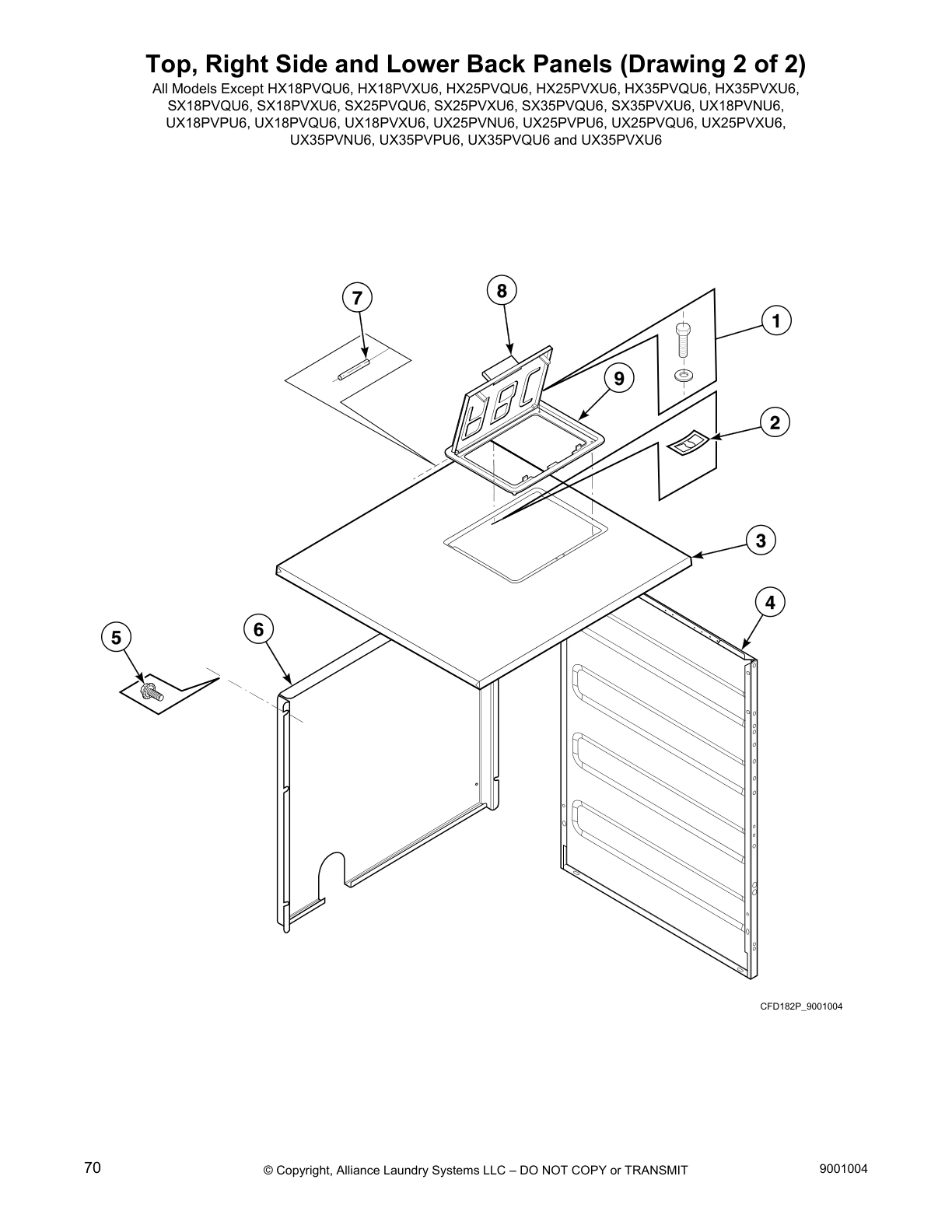 Top, Right Side and Lower Back Panels (Drawing 2 of 2)

All Models Except HX18PVQU6, HX18PVXU6, HX25PVQU6, HX25PVXU6, HX35PVQU6, HX35PVXU6, SX18PVQU6, SX18PVXU6, SX25PVQU6, SX25PVXU6, SX35PVQU6, SX35PVXU6, UX18PVNU6, UX18PVPU6, UX18PVQU6, UX18PVXU6, UX25PVNU6, UX25PVPU6, UX25PVQU6, UX25PVXU6, UX35PVNU6, UX35PVPU6, UX35PVQU6 and UX35PVXU6

7

8

1

9

2

3

4

5

6

CFD182P_9001004

70

© Copyright, Alliance Laundry Systems LLC – DO NOT COPY or TRANSMIT

9001004