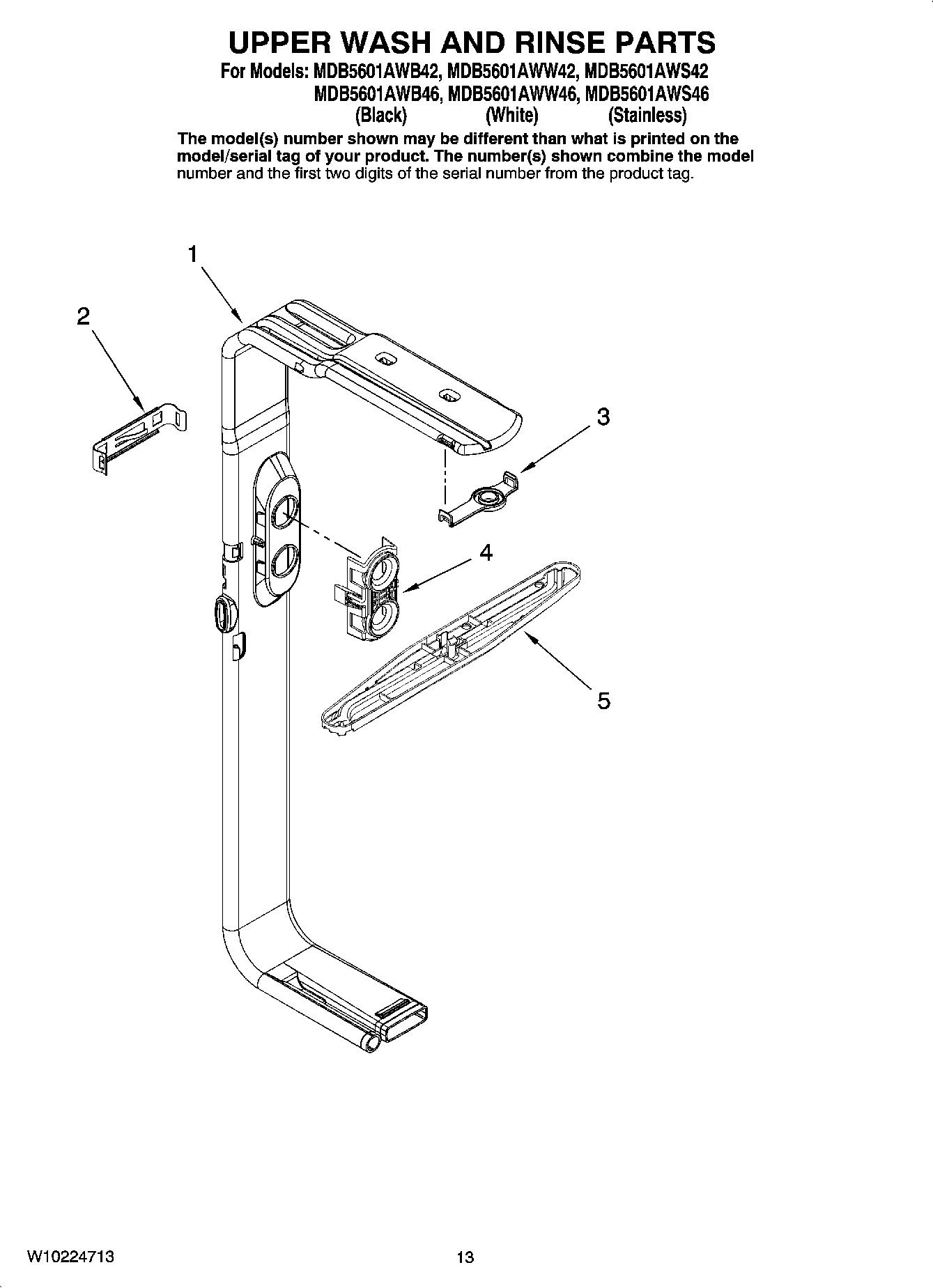 UPPER WASH AND RINSE PARTS

For Models: MDB5601AWB42, MDB5601AWW42, MDB5601AWS42
MDB5601AWB46, MDB5601AWW46, MDB5601AWS46
(Black) (White) (Stainless)

The model(s) number shown may be different than what is printed on the model/serial tag of your product. The number(s) shown combine the model number and the first two digits of the serial number from the product tag.

1

2

3

4

5

W10224713

13